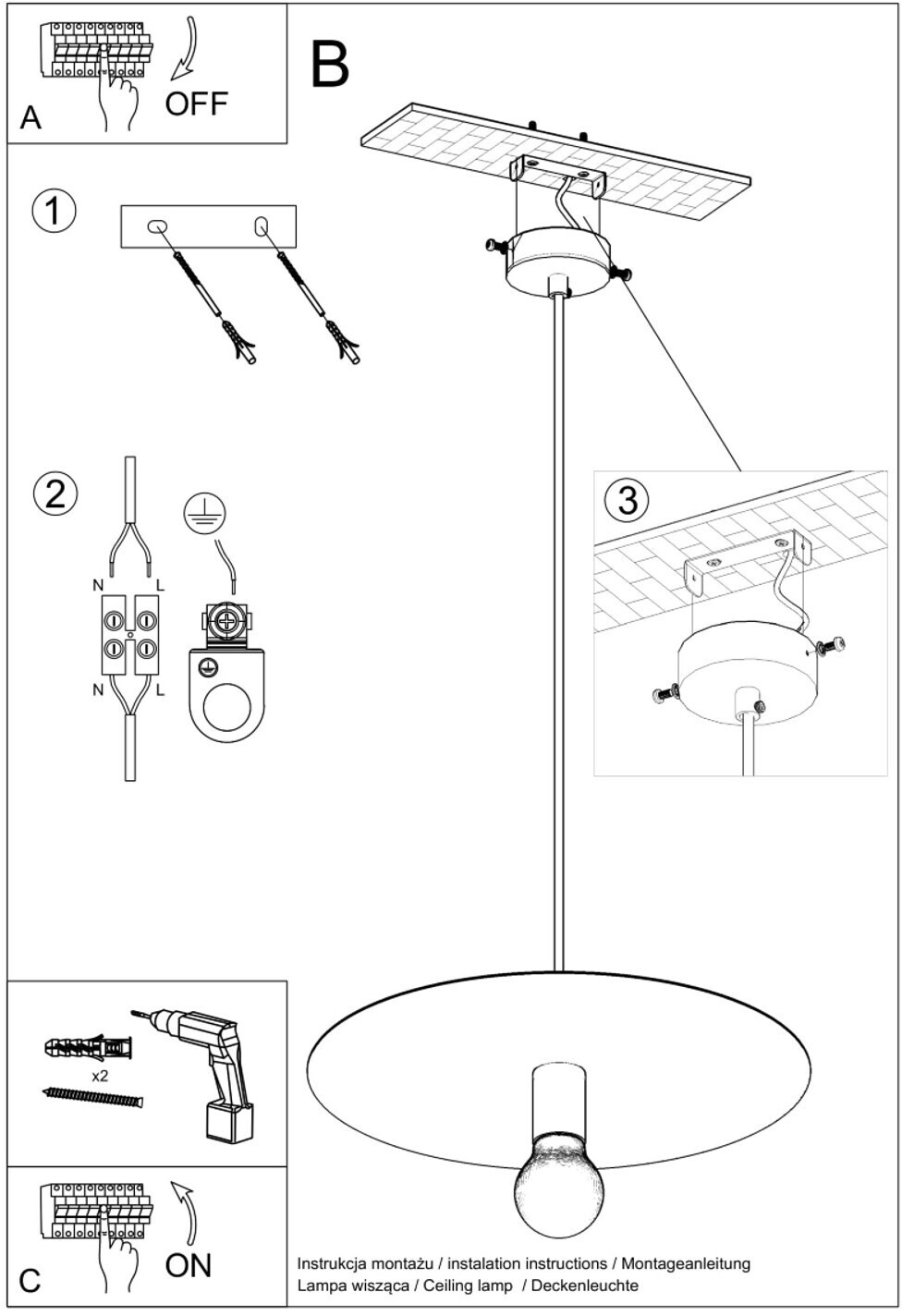 A
OFF

B

1

2

N
L
N
L

3

x2

C
ON

Instrukcja montażu / instalation instructions / Montageanleitung
Lampa wisząca / Ceiling lamp / Deckenleuchte