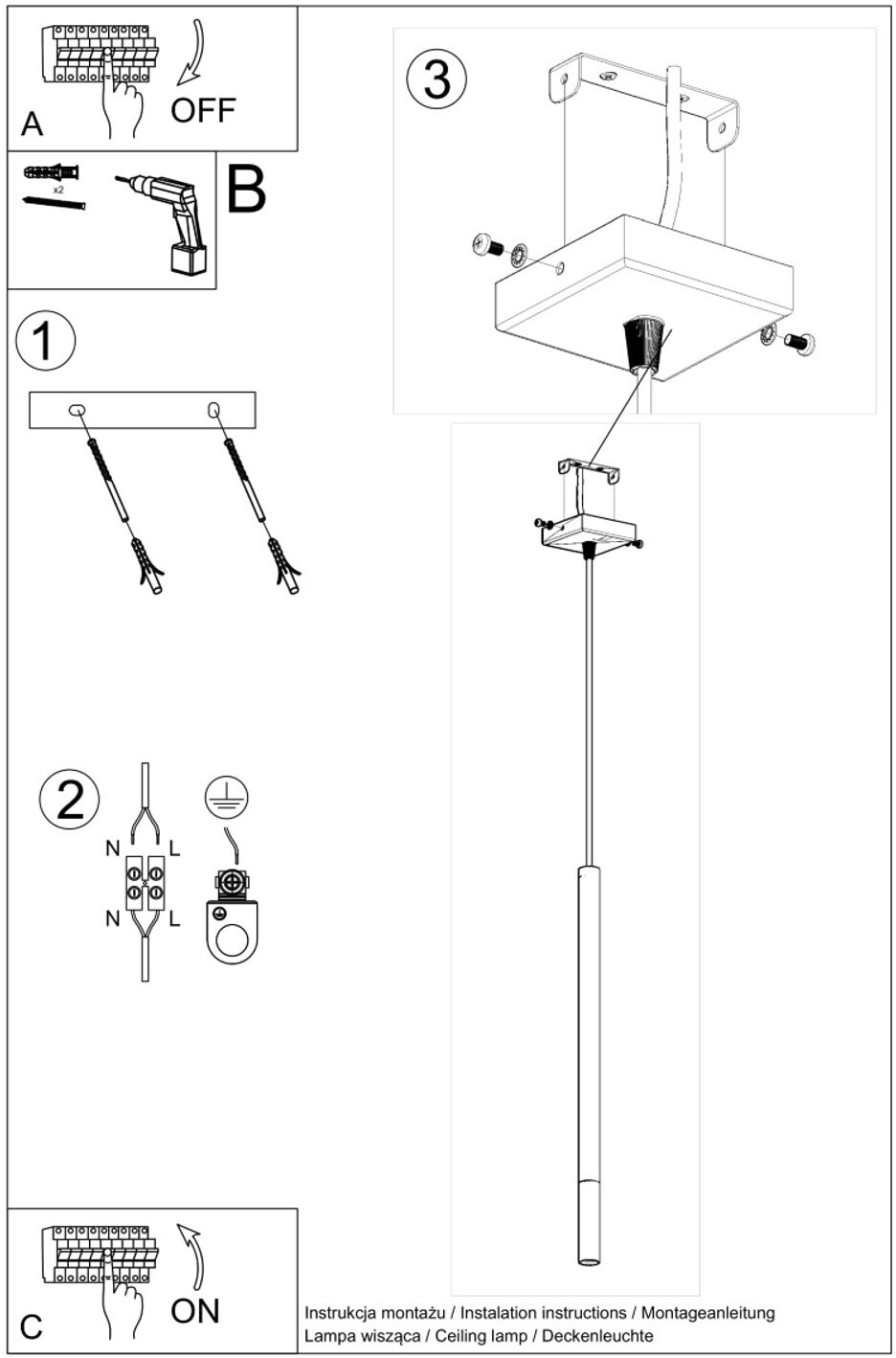 A
OFF

x2
B

1

2
N
L
N
L

3

C
ON

Instrukcja montażu / Instalation instructions / Montageanleitung
Lampa wisząca / Ceiling lamp / Deckenleuchte