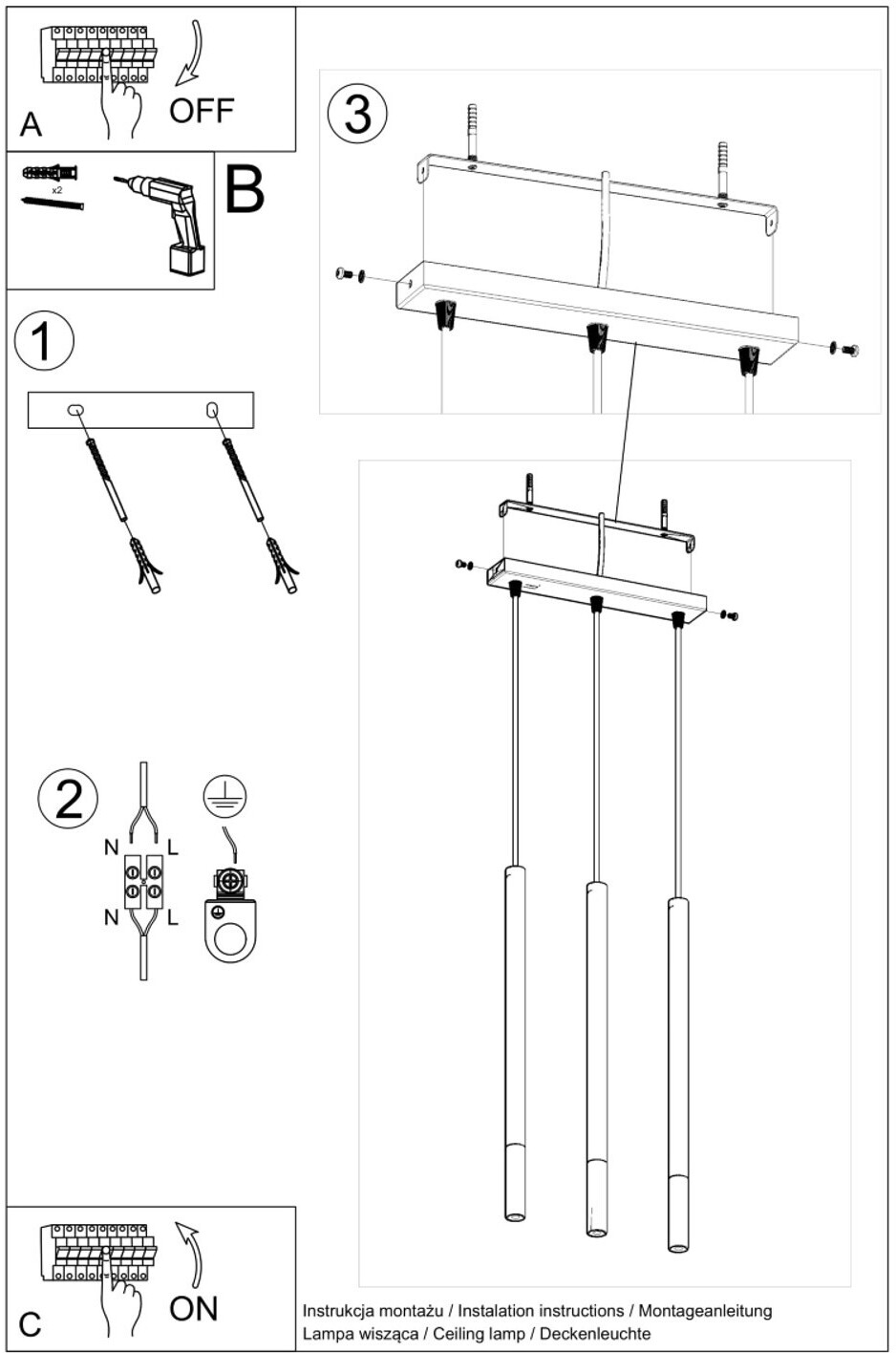 A
OFF

x2
B

1

2
N
L
N
L

3

C
ON

Instrukcja montażu / Instalation instructions / Montageanleitung
Lampa wisząca / Ceiling lamp / Deckenleuchte