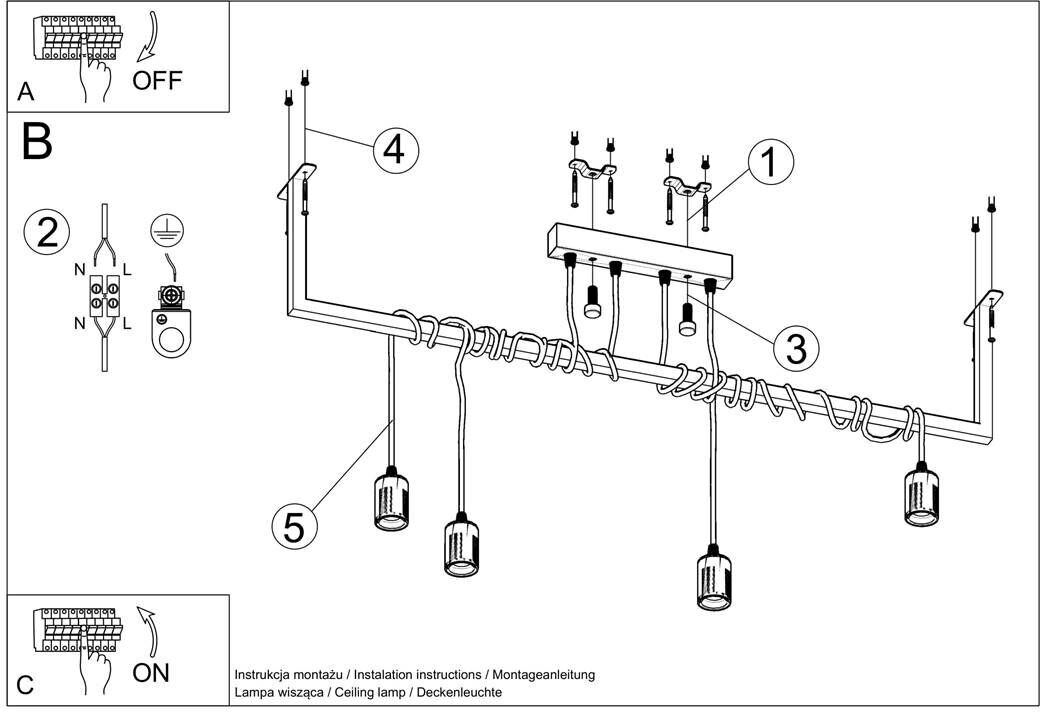 A
OFF

B

2
N L
N L

4
1
3
5

C
ON

Instrukcja montażu / Instalation instructions / Montageanleitung
Lampa wisząca / Ceiling lamp / Deckenleuchte