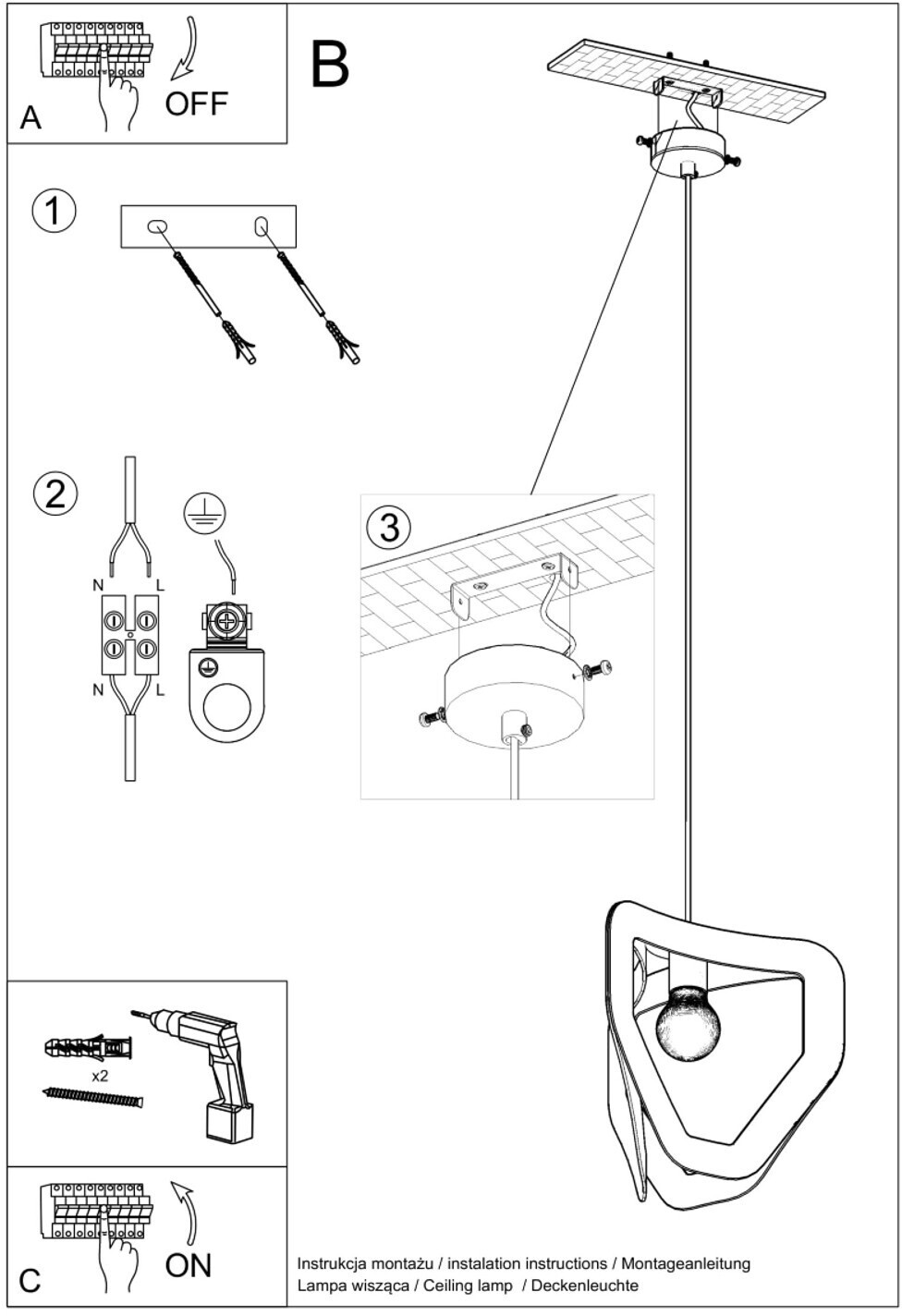 A
OFF

B

1

2

N L
N L

3

x2

C
ON

Instrukcja montażu / instalation instructions / Montageanleitung
Lampa wisząca / Ceiling lamp / Deckenleuchte