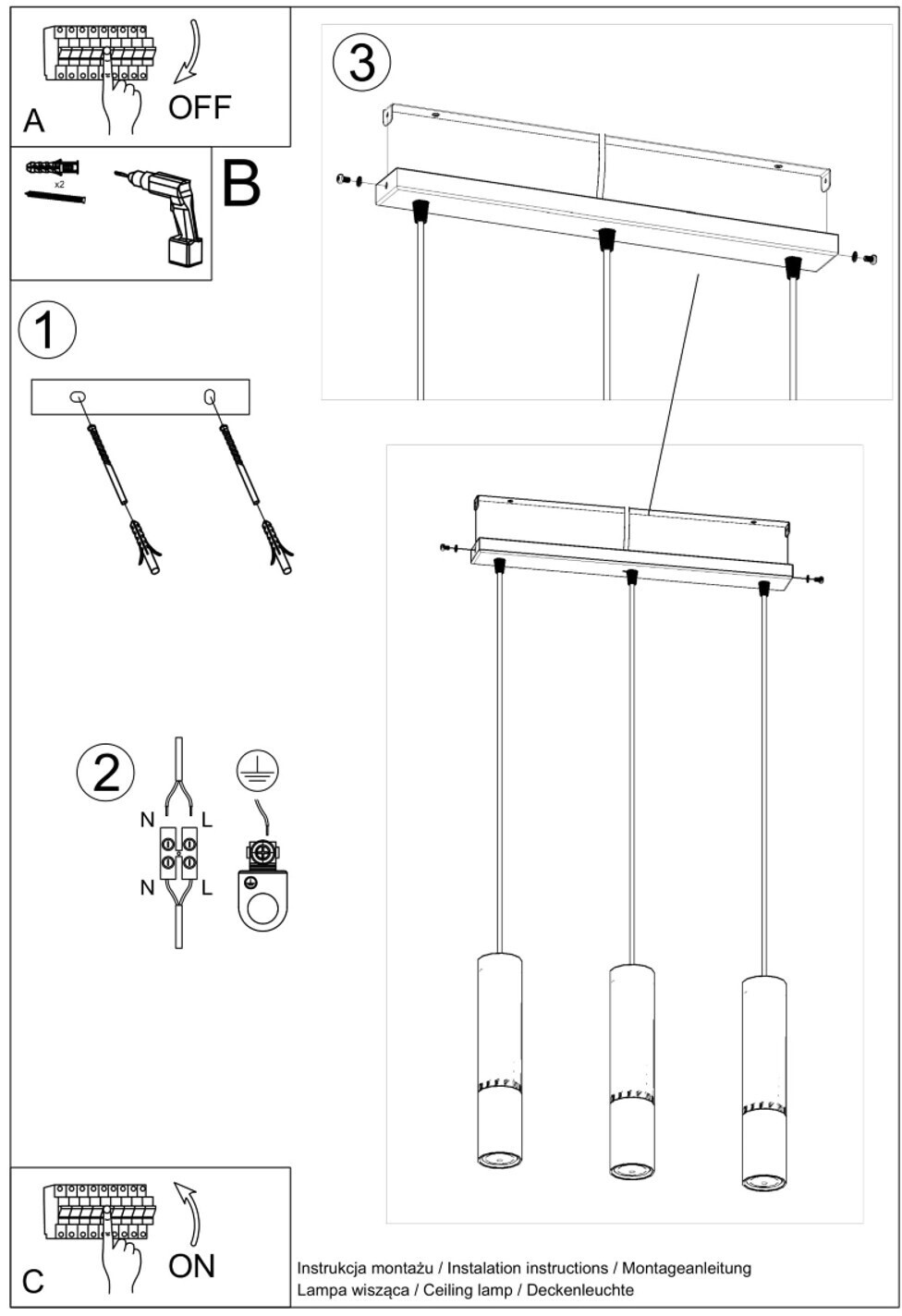 A

OFF

x2

B

1

2

N L

N L

3

C

ON

Instrukcja montażu / Instalation instructions / Montageanleitung
Lampa wisząca / Ceiling lamp / Deckenleuchte