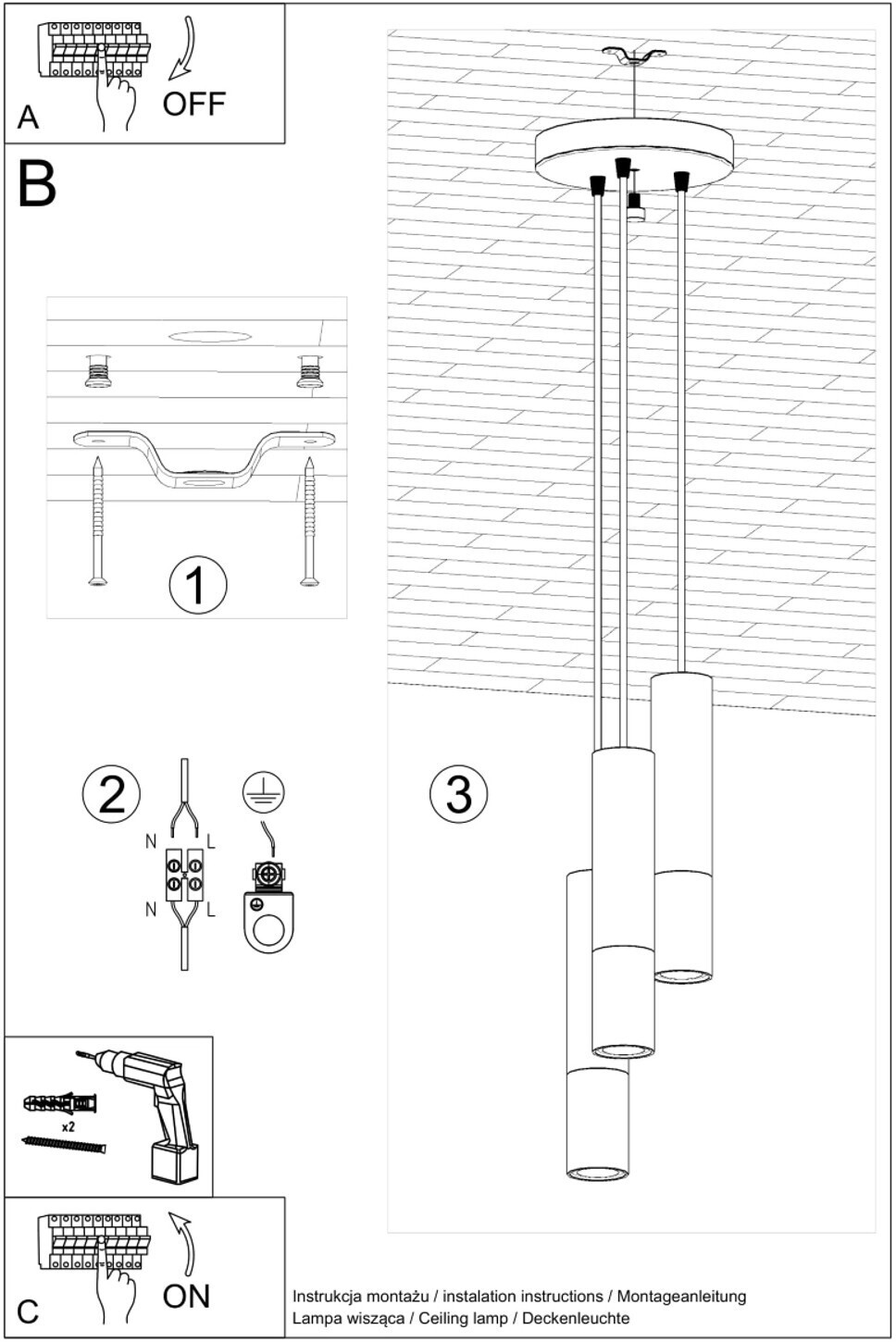 A
OFF
B
1
2
N
L
N
L
3
x2
C
ON
Instrukcja montażu / instalation instructions / Montageanleitung
Lampa wisząca / Ceiling lamp / Deckenleuchte