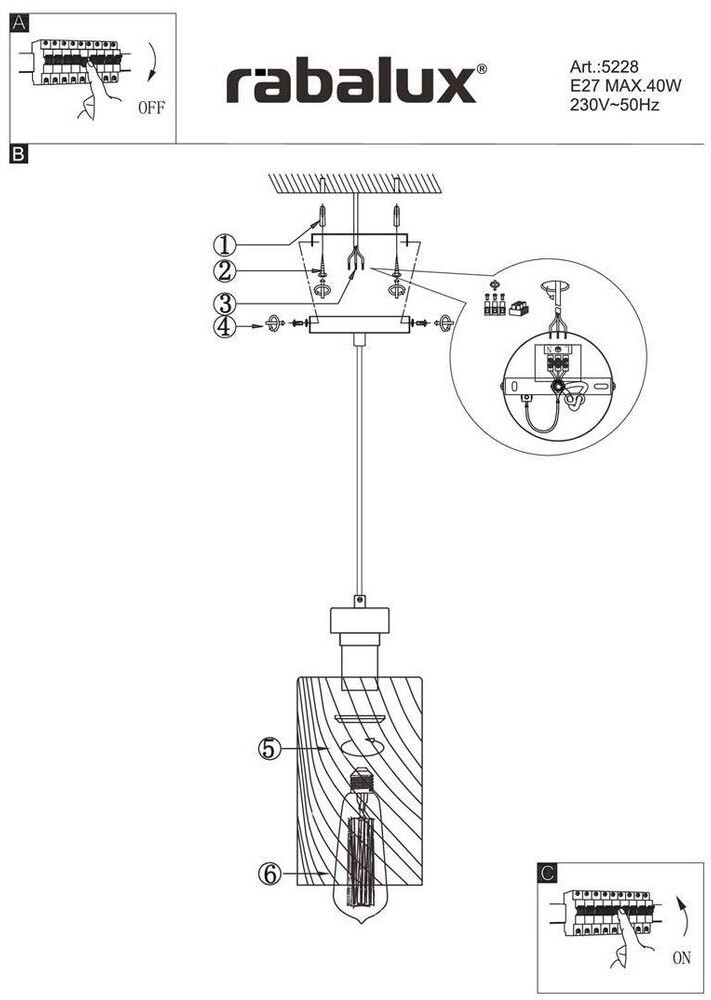 A

OFF

rabalux®

Art.:5228
E27 MAX.40W
230V~50Hz

B

①
②
③
④

⑤

⑥

C

ON