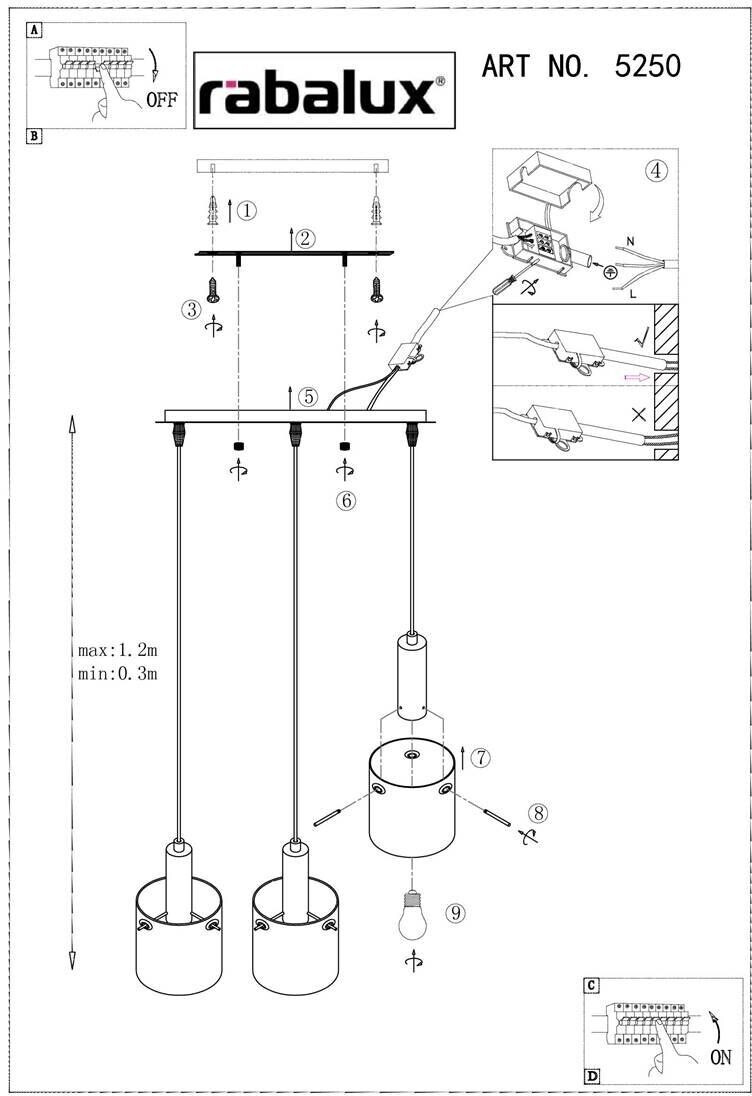 A
OFF
B

rabalux®

ART NO. 5250

①
②
③
④
N
L
⑤
⑥
max:1.2m
min:0.3m
⑦
⑧
⑨

C
ON
D