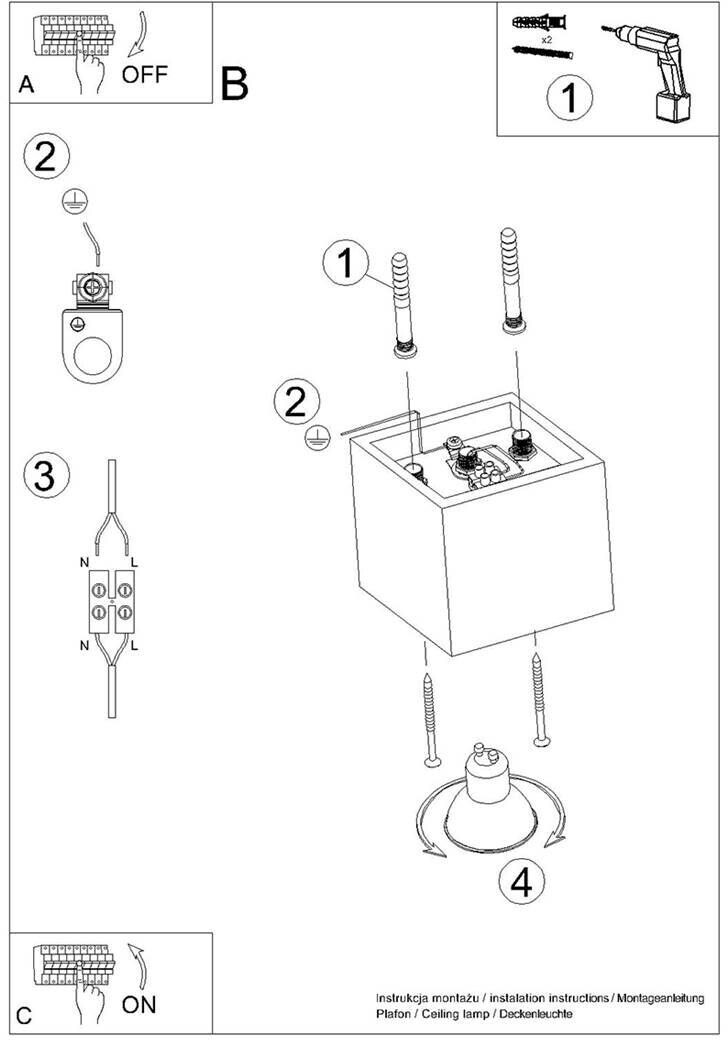 A OFF

B

x2

1

2

3

N L

N L

1

2

4

C ON

Instrukcja montażu / instalation instructions / Montageanleitung
Plafon / Ceiling lamp / Deckenleuchte