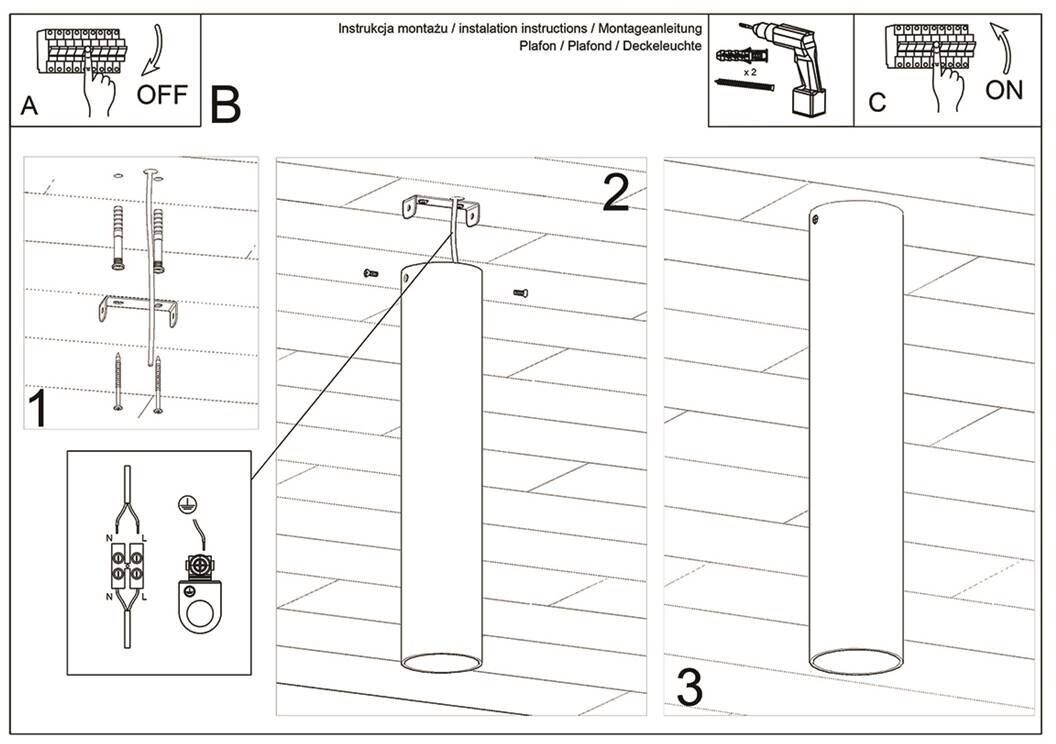 A OFF

B

Instrukcja montażu / instalation instructions / Montageanleitung
Plafon / Plafond / Deckeleuchte

x 2

C ON

1

2

3

N L
N L