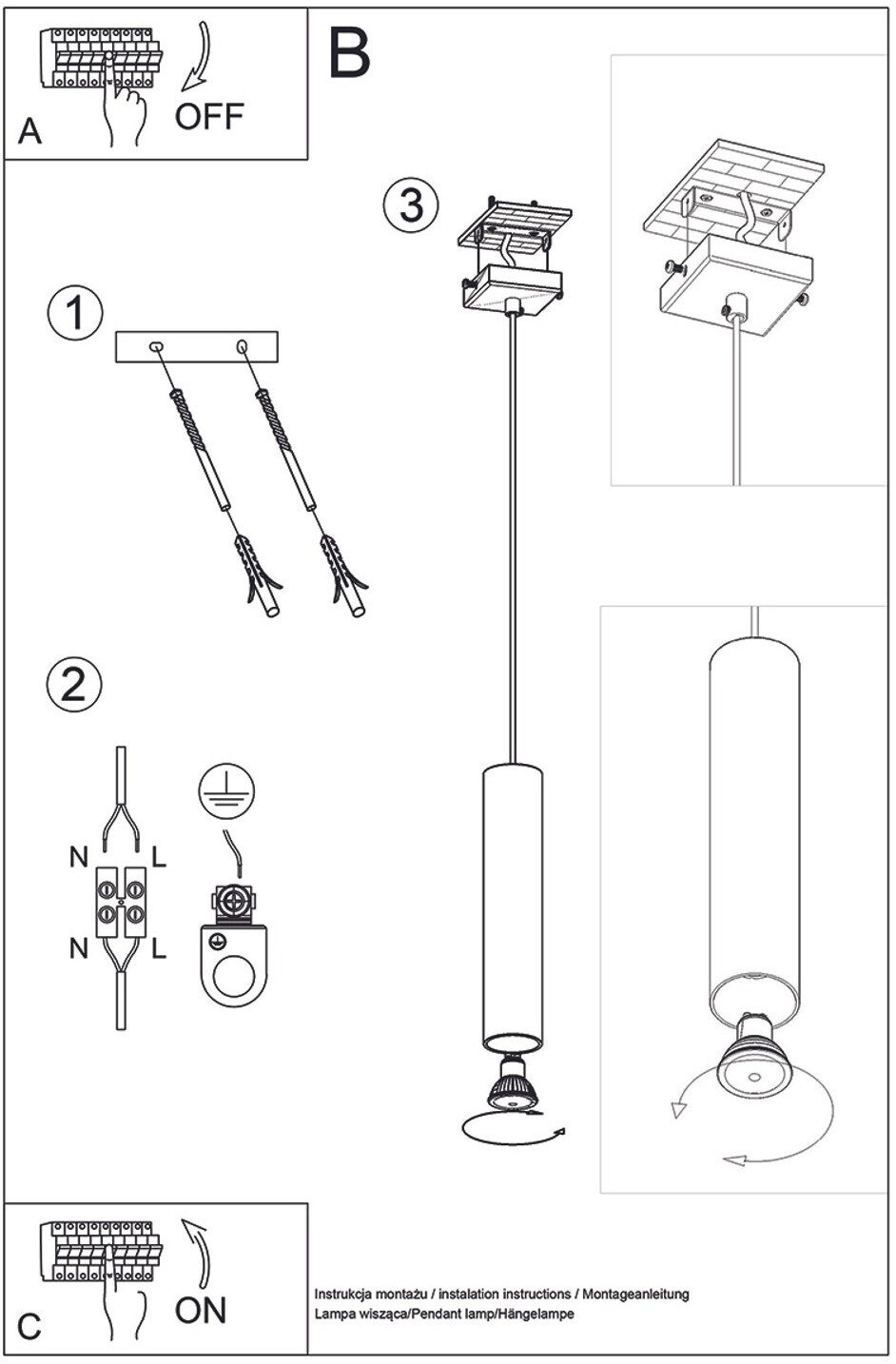 A
OFF
B
1
2
N
L
N
L
3
C
ON
Instrukcja montażu / instalation instructions / Montageanleitung
Lampa wisząca/Pendant lamp/Hängelampe