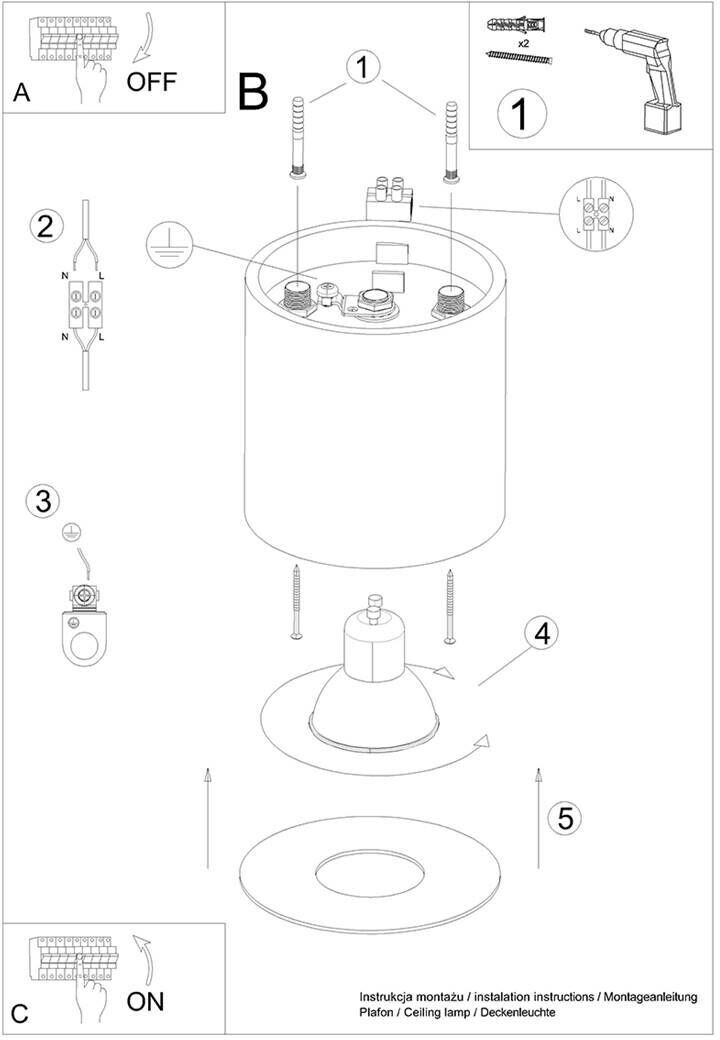 A
OFF

B

1

x2

1

2

N
L
N
L

L
N
L
N

3

4

5

C
ON

Instrukcja montażu / instalation instructions / Montageanleitung
Plafon / Ceiling lamp / Deckenleuchte