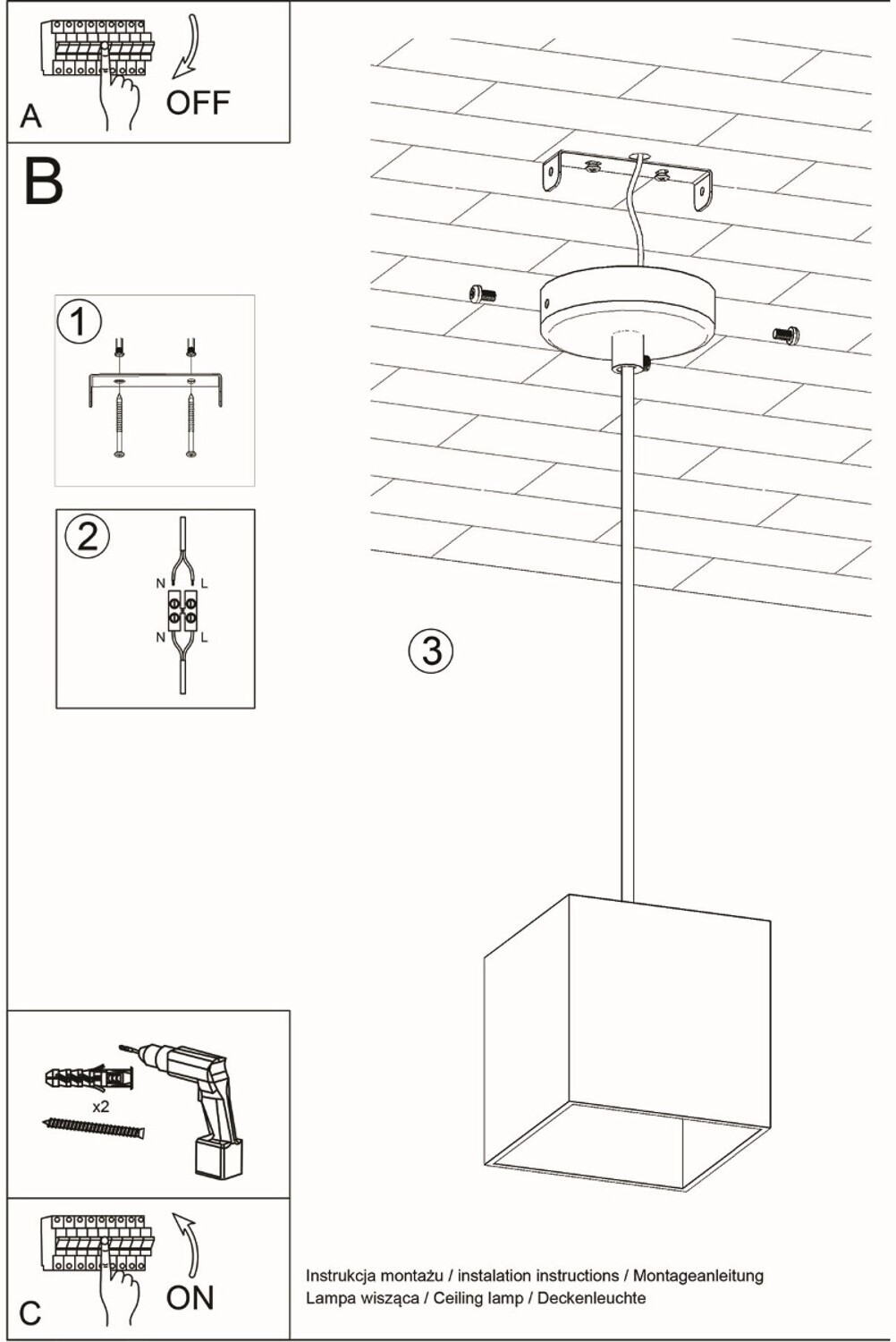 A
OFF

B

1

2
N L
N L

3

x2

C
ON

Instrukcja montażu / instalation instructions / Montageanleitung
Lampa wisząca / Ceiling lamp / Deckenleuchte