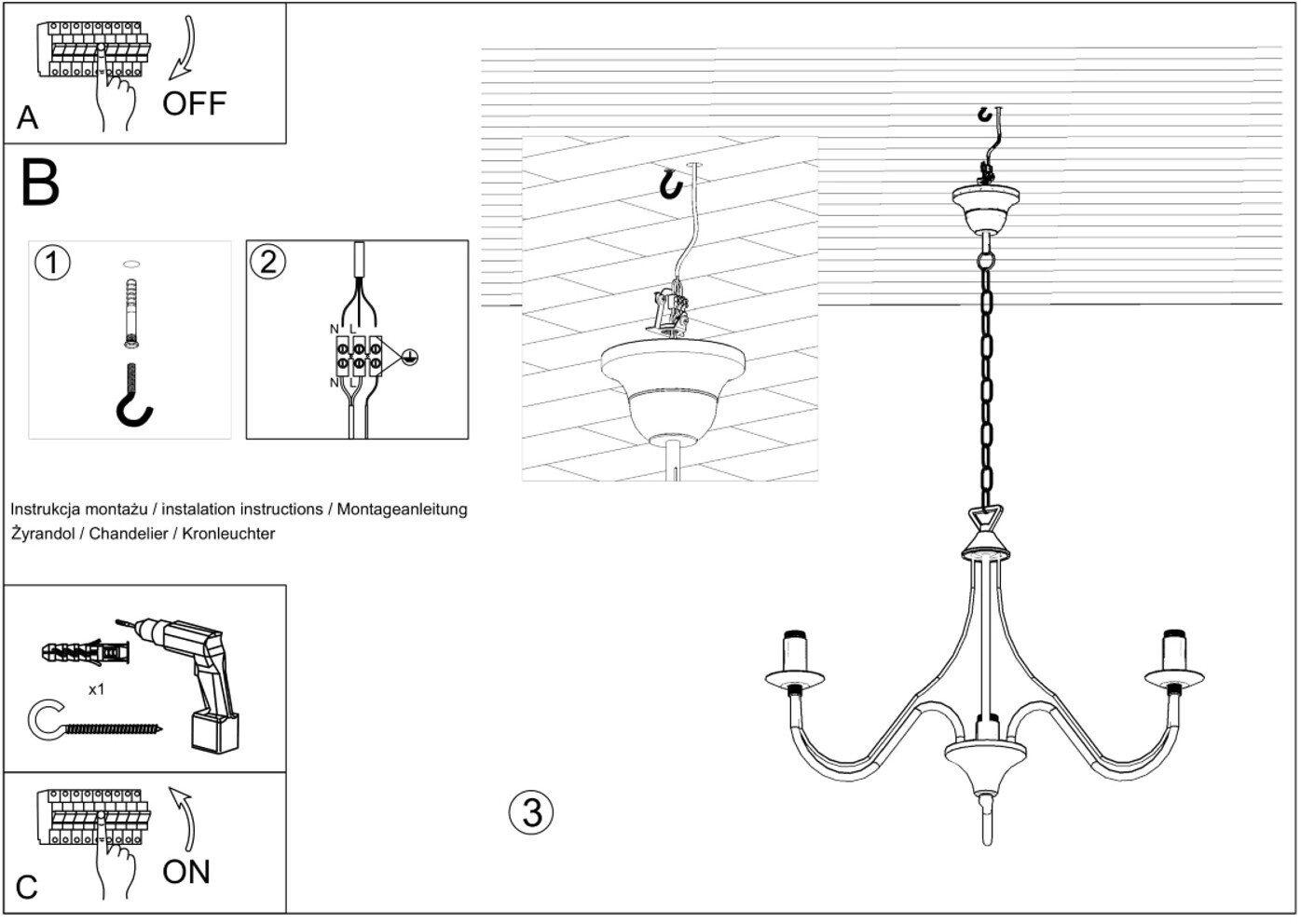 A
OFF

B

1

2
N L
N L

Instrukcja montażu / instalation instructions / Montageanleitung
Żyrandol / Chandelier / Kronleuchter

x1

C
ON

3