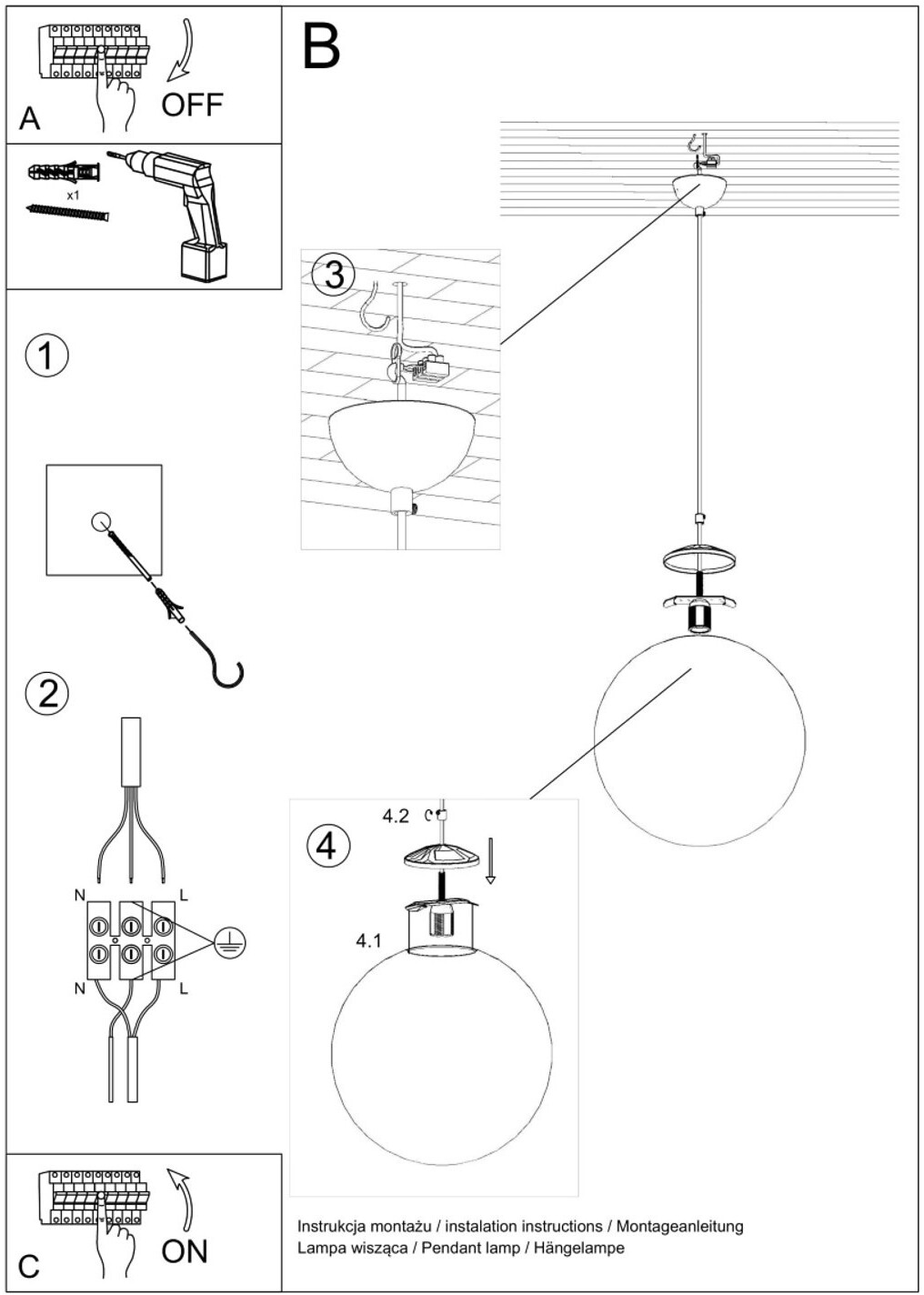 A
OFF

x1

1

2

N L
N L

C
ON

B

3

4
4.2
4.1

Instrukcja montażu / instalation instructions / Montageanleitung
Lampa wisząca / Pendant lamp / Hängelampe