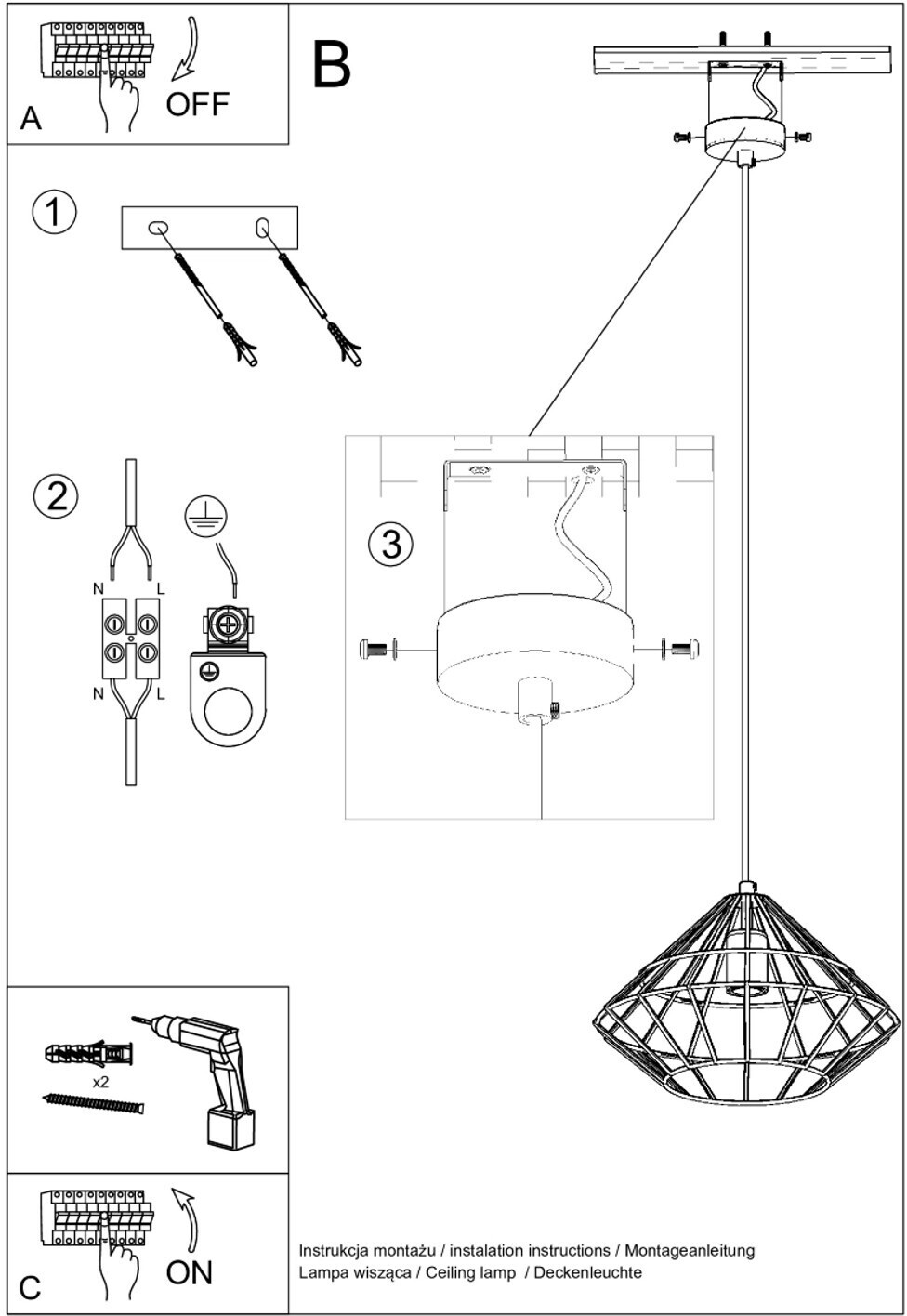 A
OFF

B

1

2

N L

N L

3

x2

C
ON

Instrukcja montażu / instalation instructions / Montageanleitung
Lampa wisząca / Ceiling lamp / Deckenleuchte