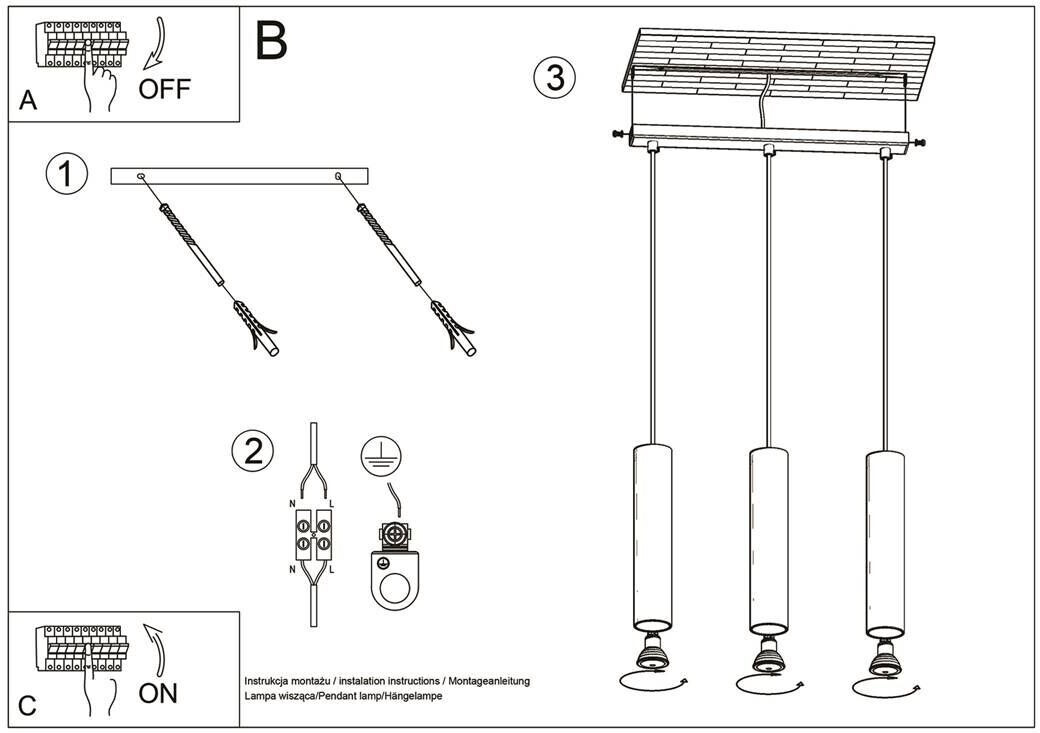 A
OFF

B

1

2

N L
N L

3

C
ON

Instrukcja montażu / instalation instructions / Montageanleitung
Lampa wisząca/Pendant lamp/Hängelampe