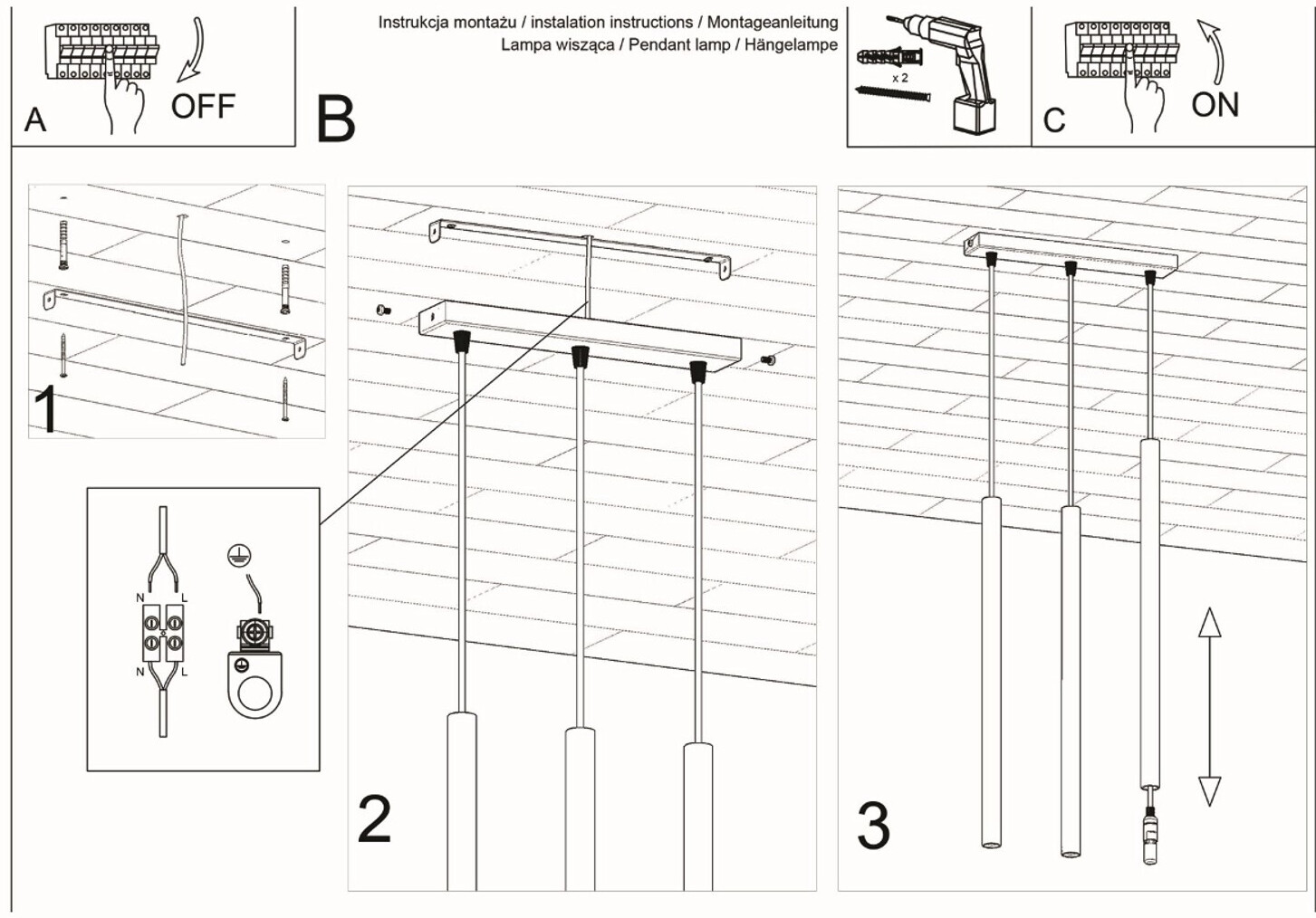 A
OFF

B

Instrukcja montażu / instalation instructions / Montageanleitung
Lampa wisząca / Pendant lamp / Hängelampe

x 2

C
ON

1

N
L
N
L

2

3