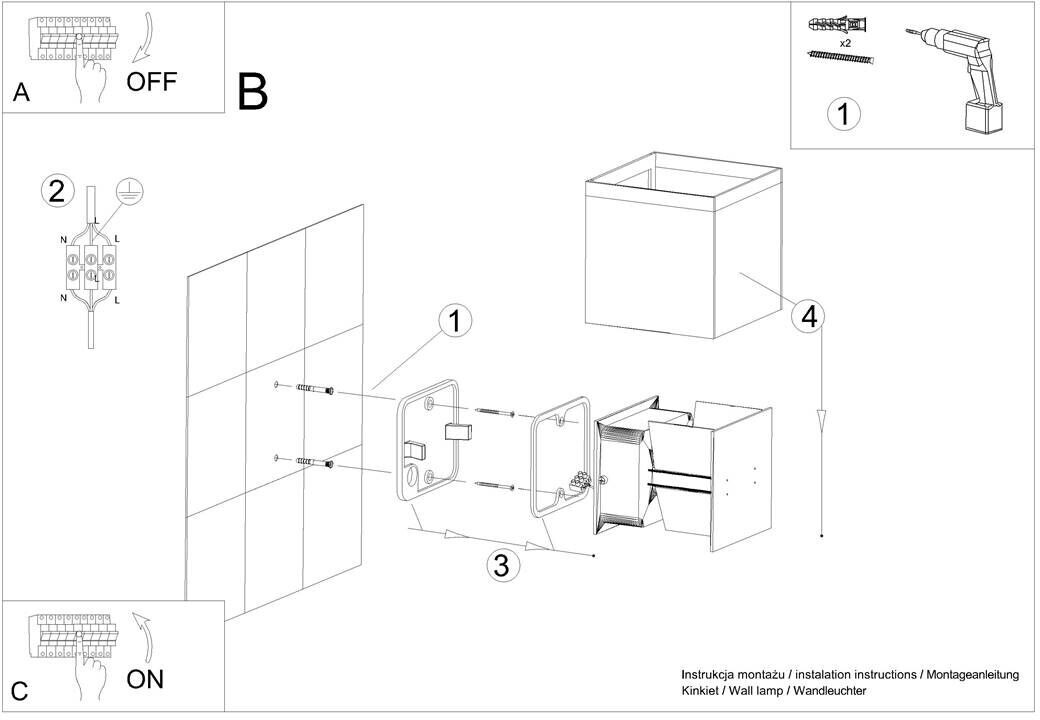 A
OFF

B

x2
1

2
N
L
L
N
L
L

1

4

3

C
ON

Instrukcja montażu / instalation instructions / Montageanleitung
Kinkiet / Wall lamp / Wandleuchter