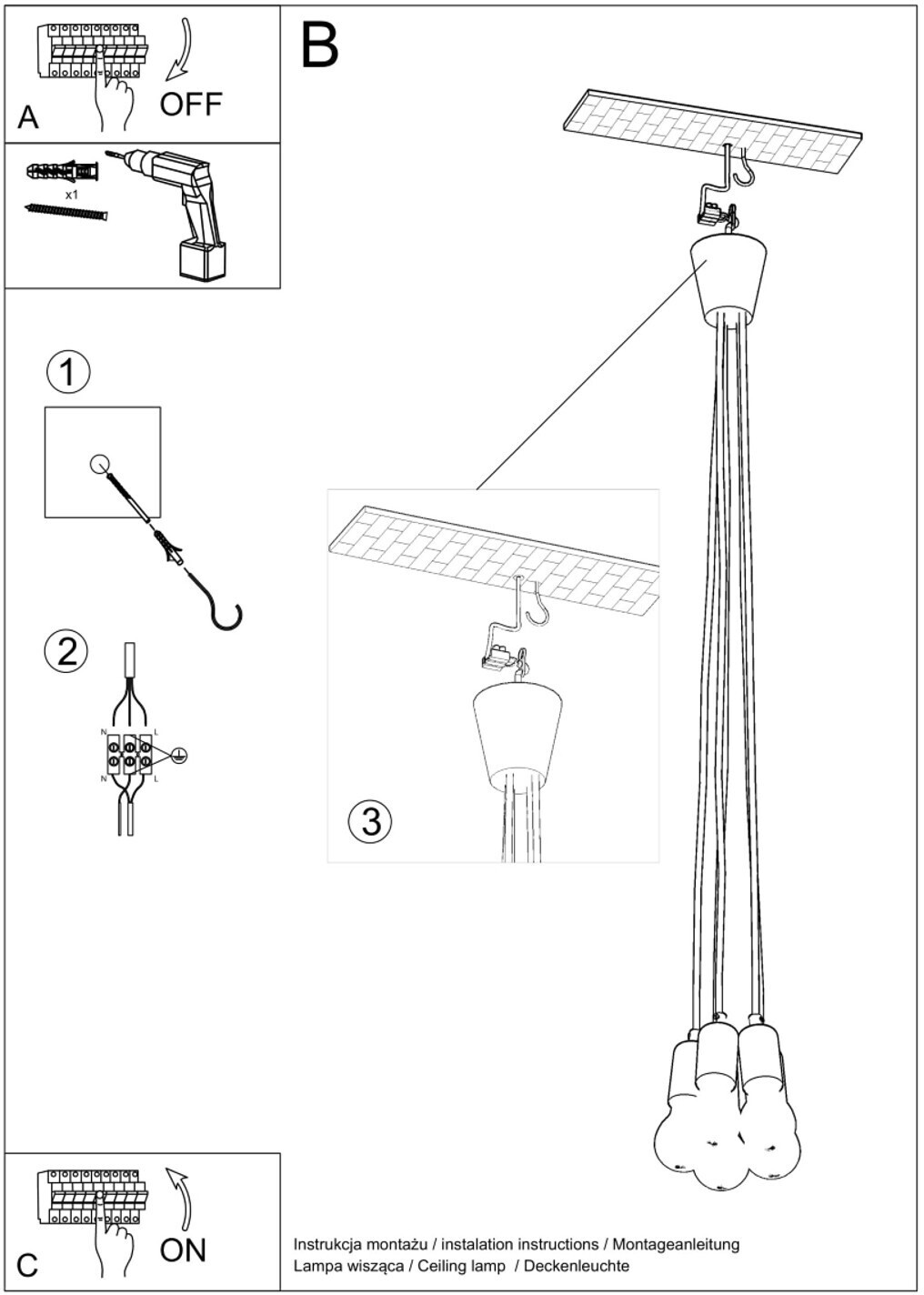 A
OFF

x1

B

1

2

N L
N L

3

C
ON

Instrukcja montażu / instalation instructions / Montageanleitung
Lampa wisząca / Ceiling lamp / Deckenleuchte