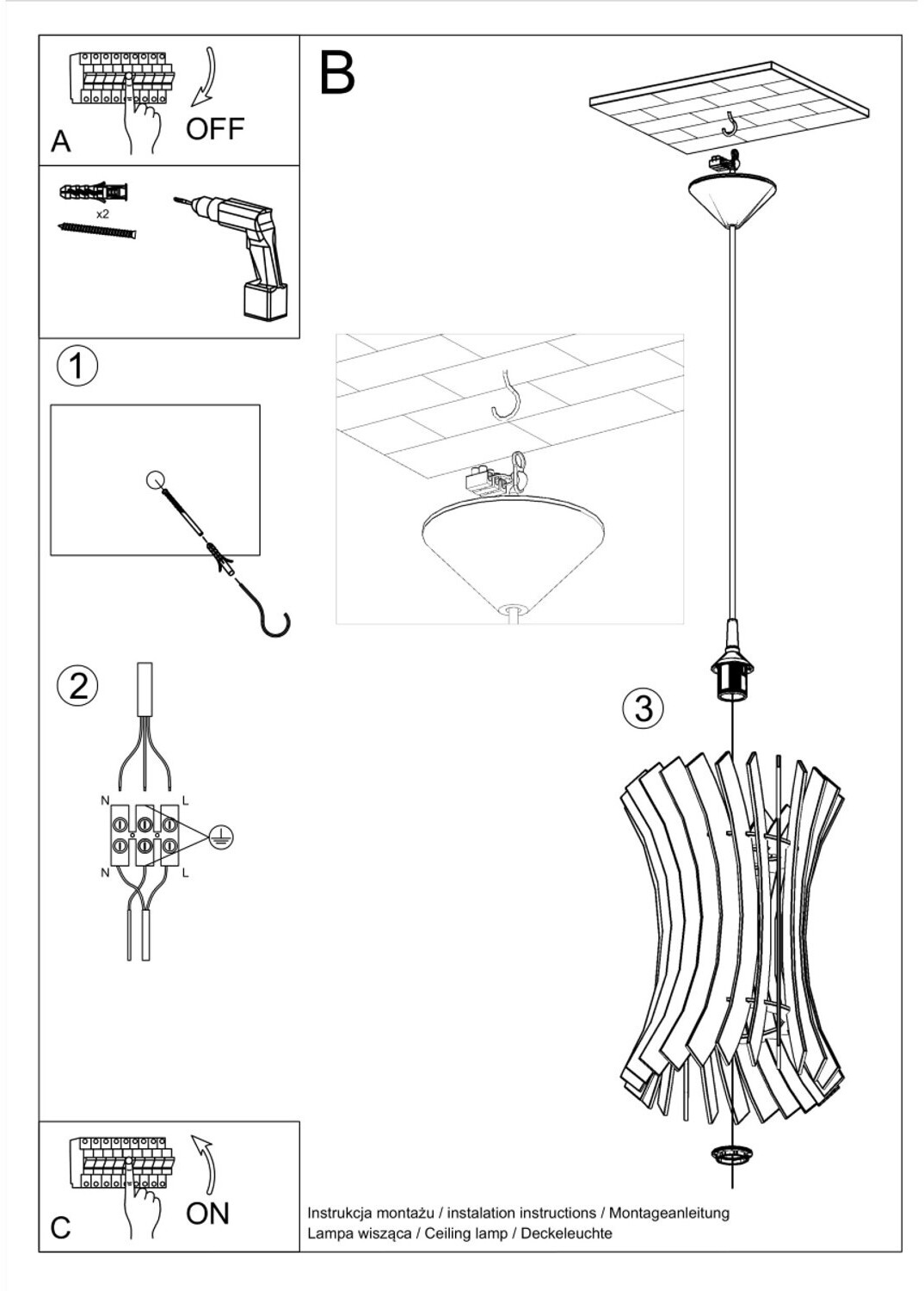 A
OFF

x2

B

1

2

N
L
N
L

3

C
ON

Instrukcja montażu / instalation instructions / Montageanleitung
Lampa wisząca / Ceiling lamp / Deckeleuchte