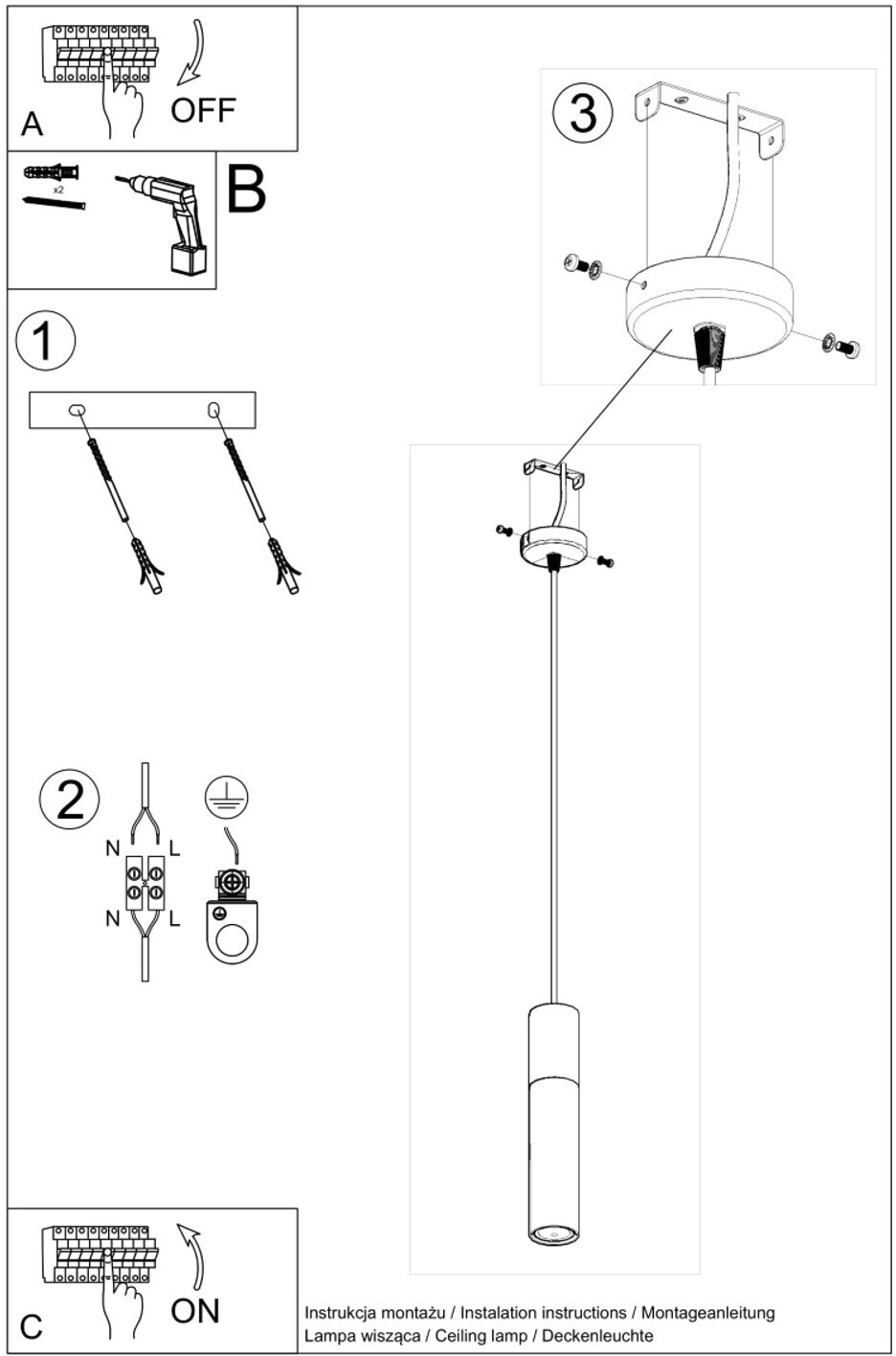 A

OFF

x2

B

1

2

N L

N L

3

C

ON

Instrukcja montażu / Instalation instructions / Montageanleitung
Lampa wisząca / Ceiling lamp / Deckenleuchte