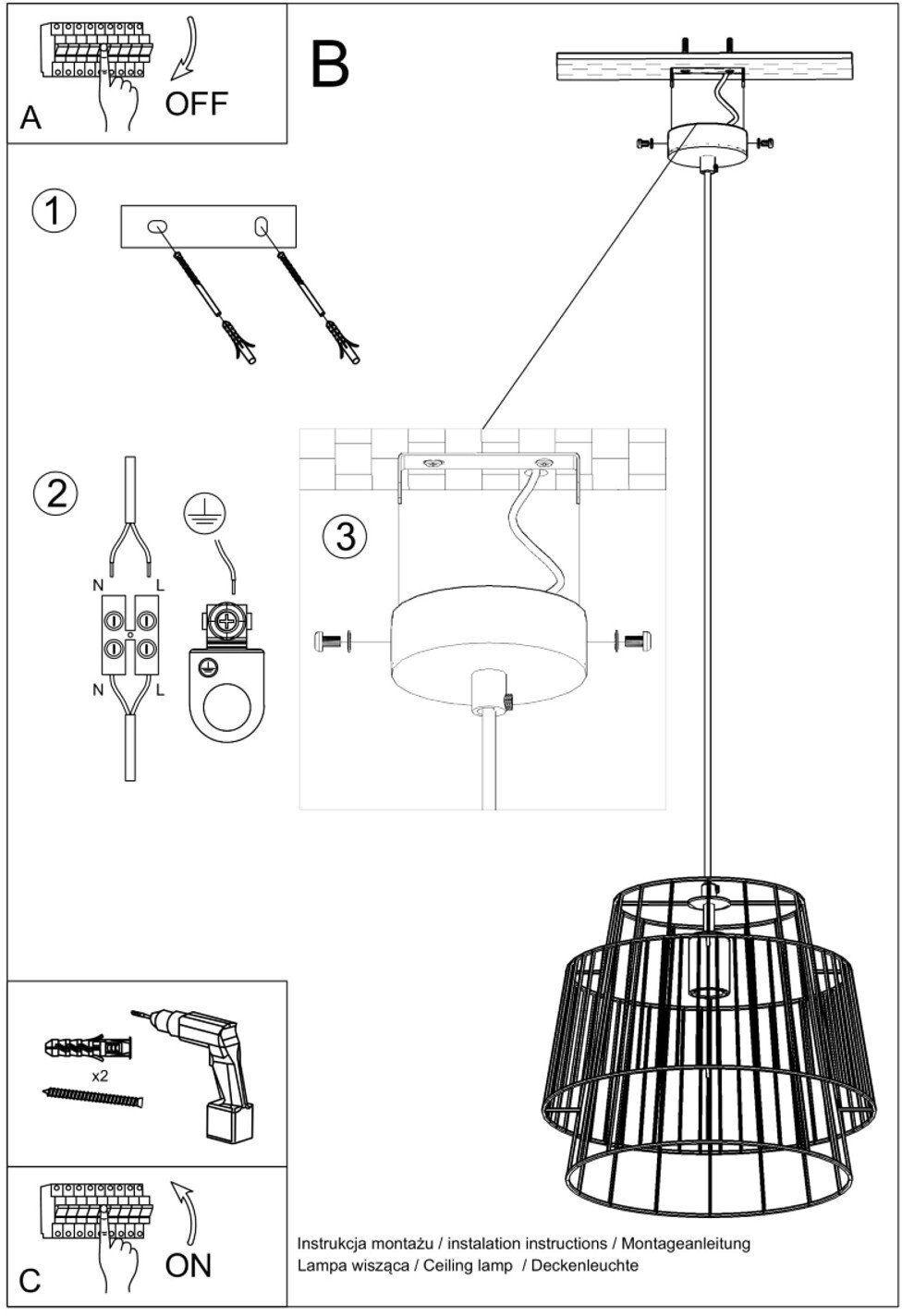 A
OFF

B

1

2

N L

N L

3

x2

C
ON

Instrukcja montażu / instalation instructions / Montageanleitung
Lampa wisząca / Ceiling lamp / Deckenleuchte