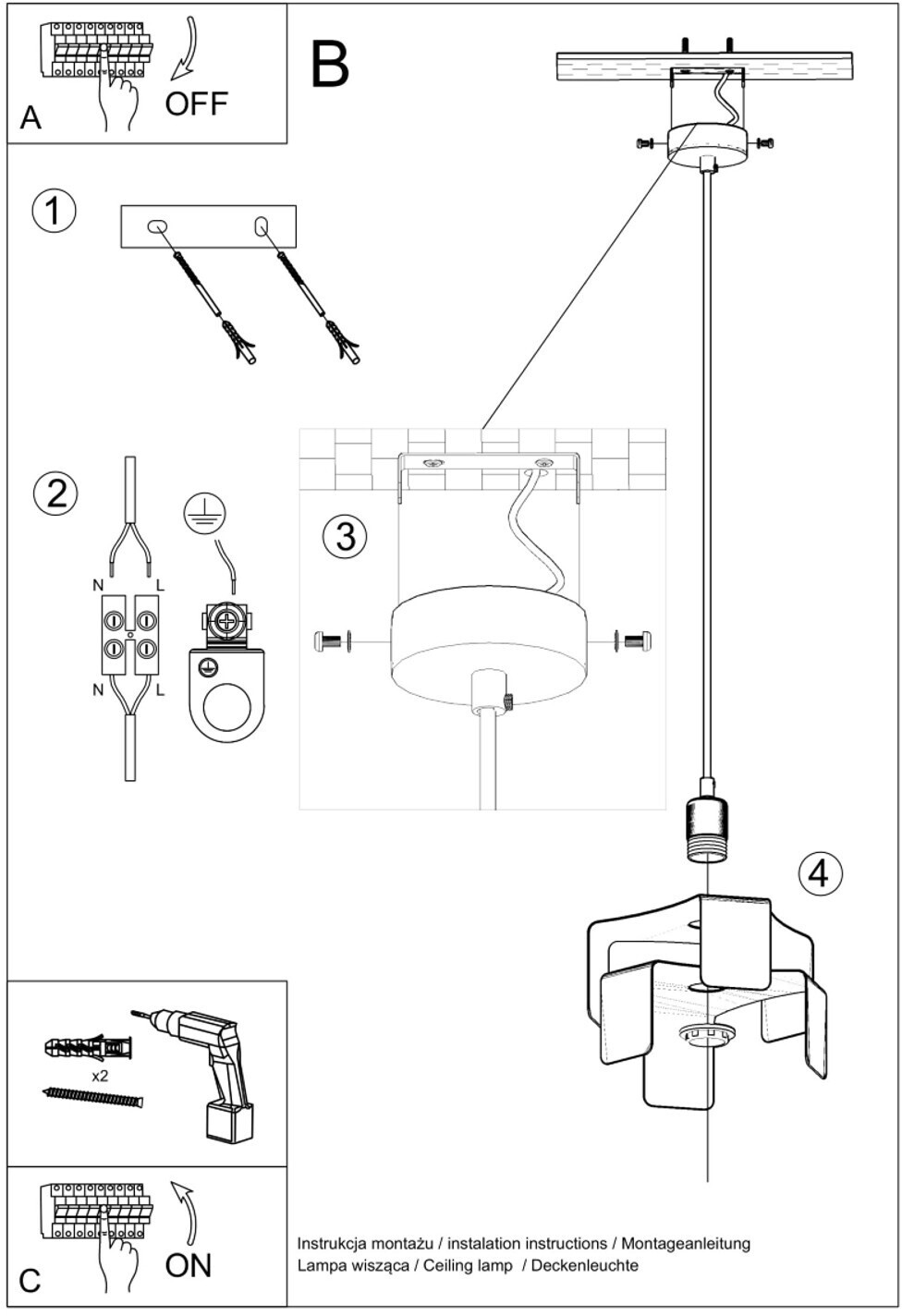 A
OFF

B

1

2

N L

N L

3

4

x2

C
ON

Instrukcja montażu / instalation instructions / Montageanleitung
Lampa wisząca / Ceiling lamp / Deckenleuchte