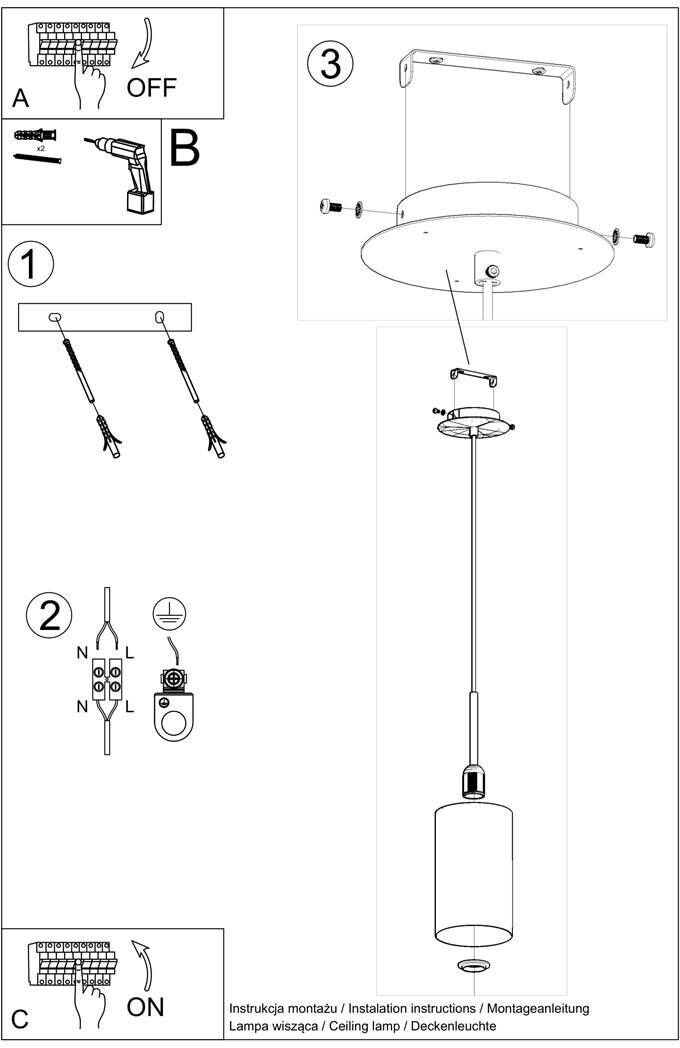 A
OFF
x2
B
1
2
N
L
N
L
3
C
ON
Instrukcja montażu / Instalation instructions / Montageanleitung
Lampa wisząca / Ceiling lamp / Deckenleuchte