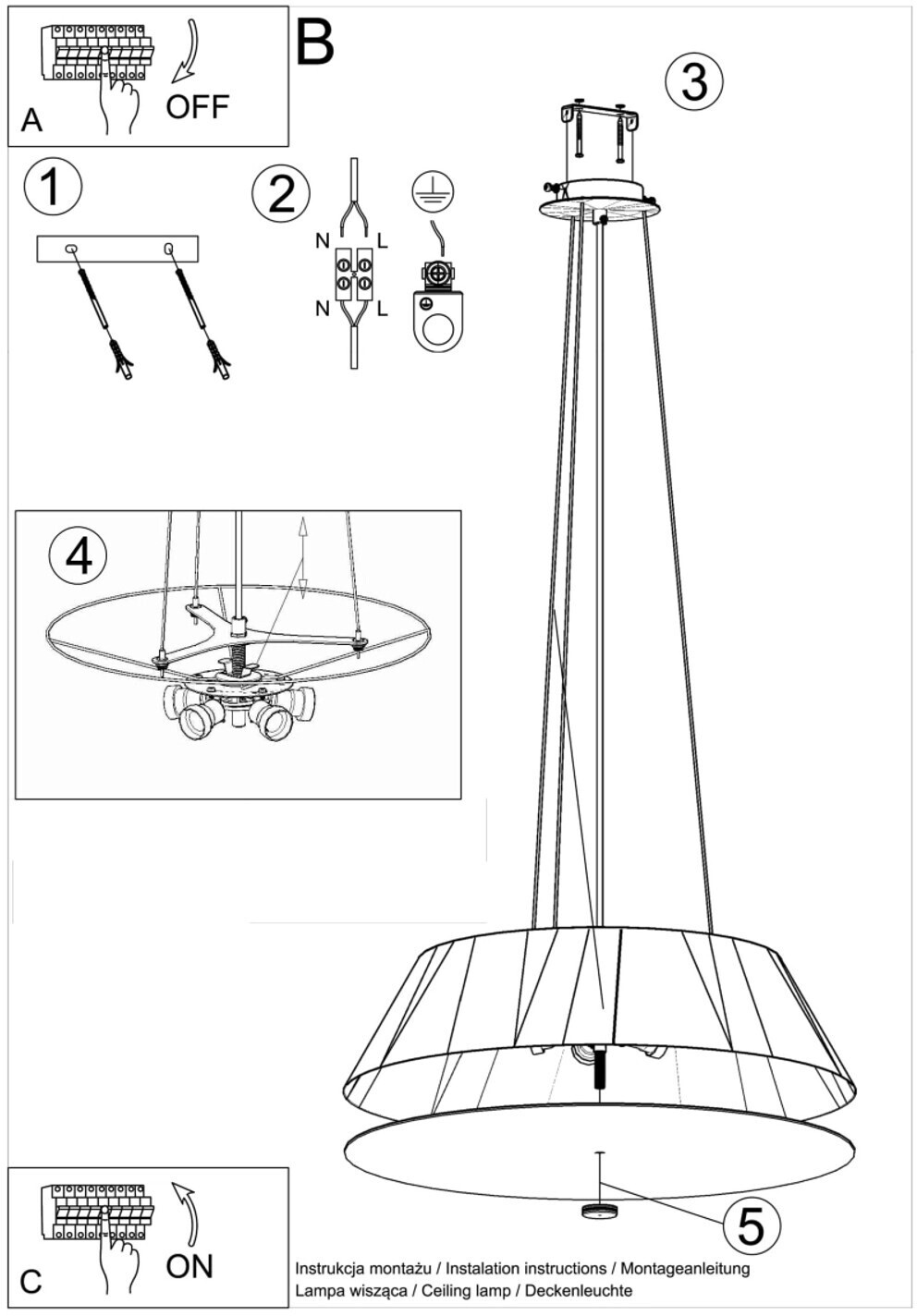 A
OFF

B

1

2

N L

N L

3

4

5

C
ON

Instrukcja montażu / Instalation instructions / Montageanleitung
Lampa wisząca / Ceiling lamp / Deckenleuchte