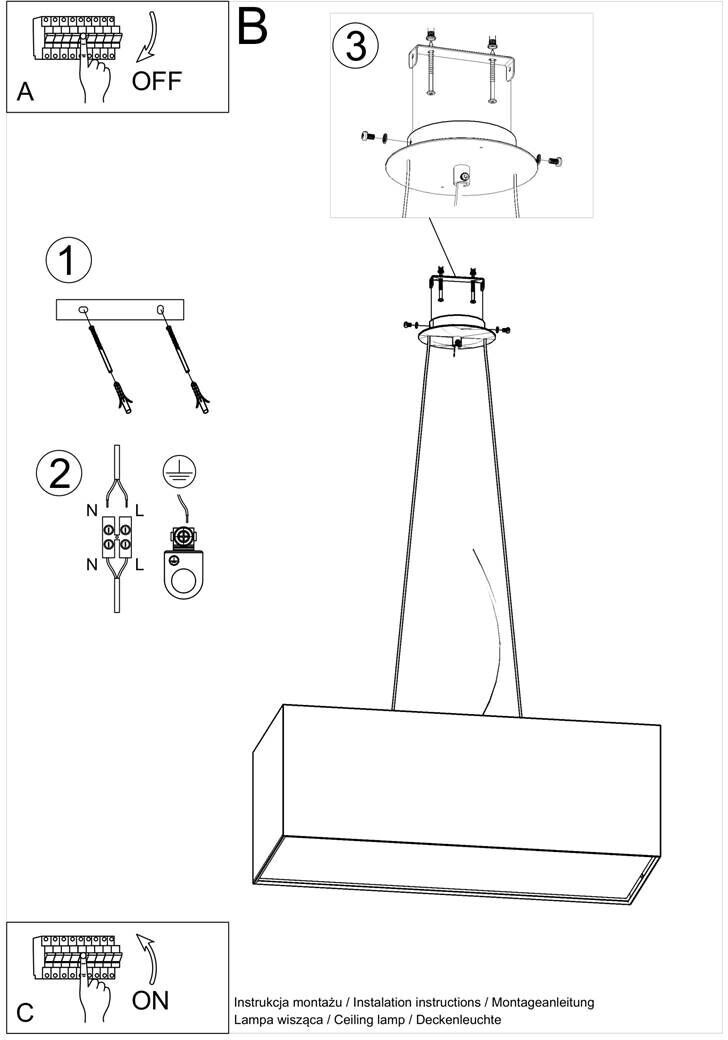 A
OFF

B

3

1

2

N
L
N
L

C
ON

Instrukcja montażu / Instalation instructions / Montageanleitung
Lampa wisząca / Ceiling lamp / Deckenleuchte