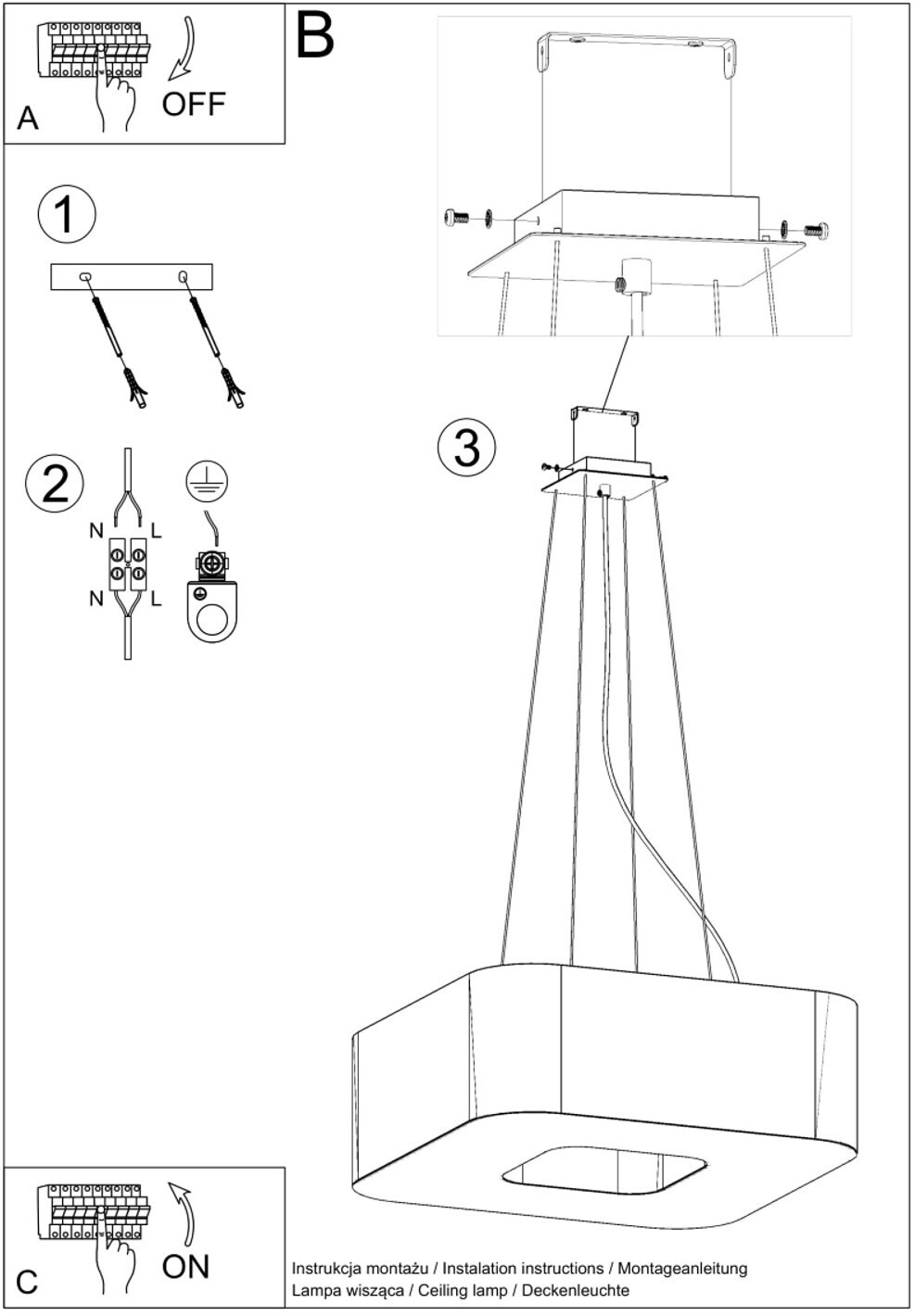 A
OFF

B

1

2

N
L
N
L

3

C
ON

Instrukcja montażu / Instalation instructions / Montageanleitung
Lampa wisząca / Ceiling lamp / Deckenleuchte