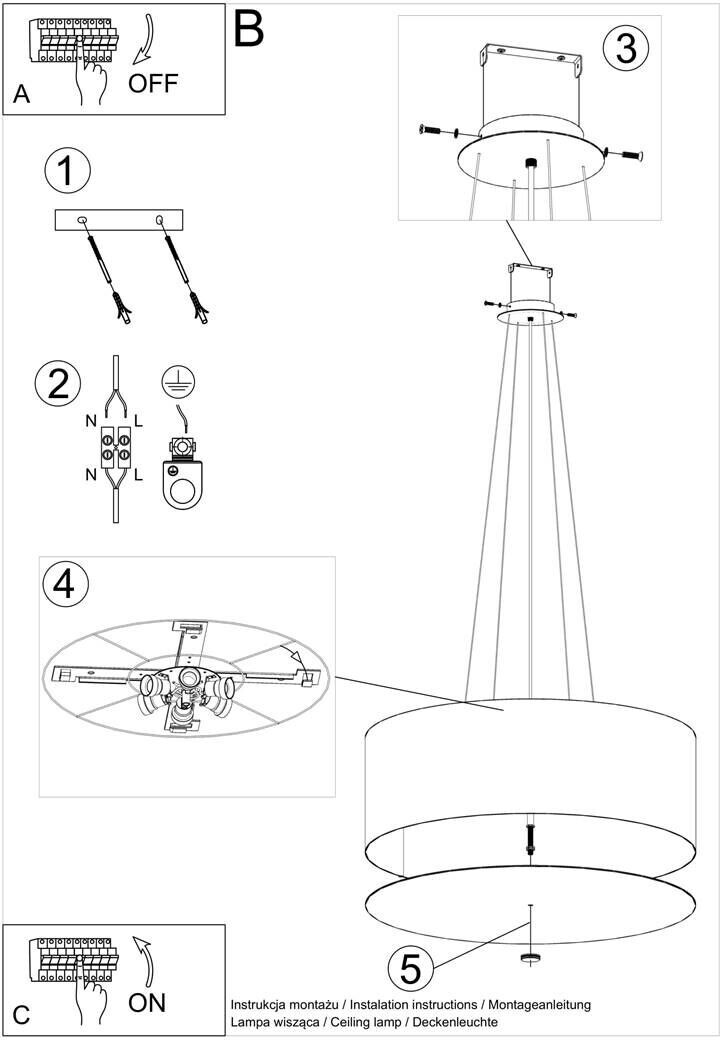 A
OFF
B
3
1
2
N
L
N
L
4
5
C
ON
Instrukcja montażu / Instalation instructions / Montageanleitung
Lampa wisząca / Ceiling lamp / Deckenleuchte