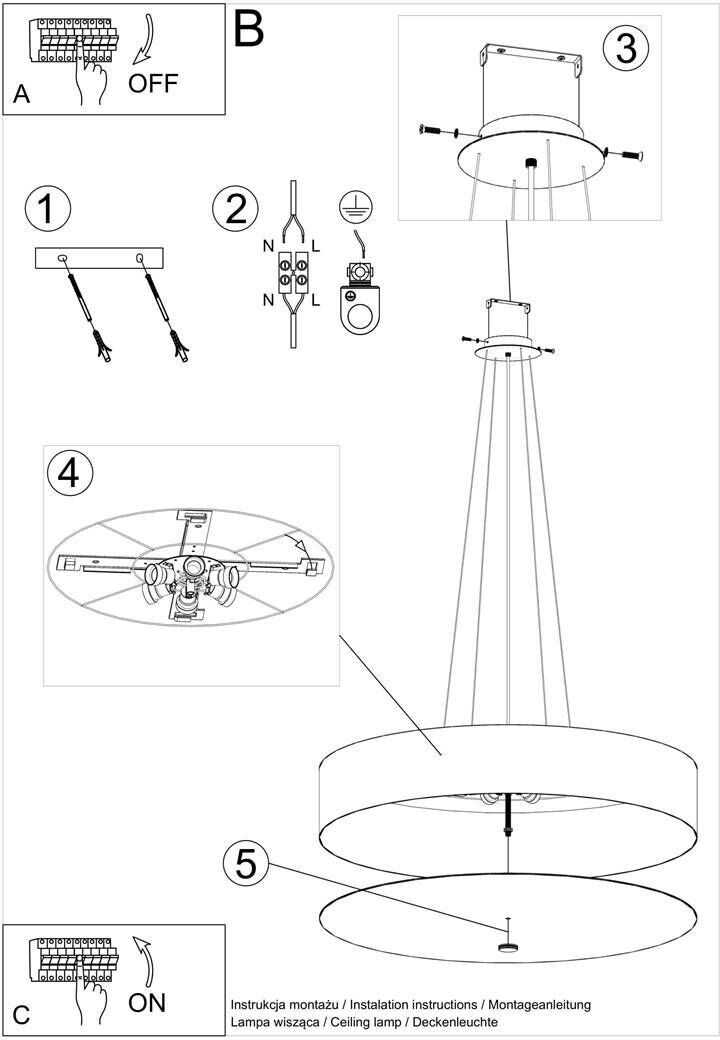 A
OFF

B

1

2
N L
N L

3

4

5

C
ON

Instrukcja montażu / Instalation instructions / Montageanleitung
Lampa wisząca / Ceiling lamp / Deckenleuchte