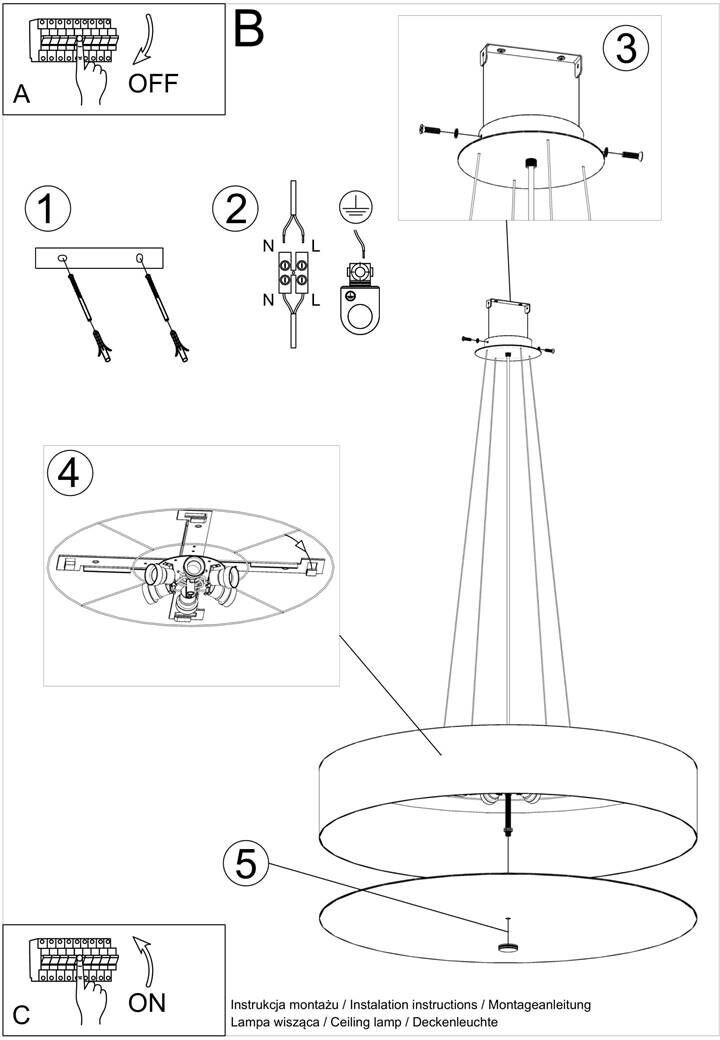 A
OFF
B
3
1
2
N
L
N
L
4
5
C
ON
Instrukcja montażu / Instalation instructions / Montageanleitung
Lampa wisząca / Ceiling lamp / Deckenleuchte