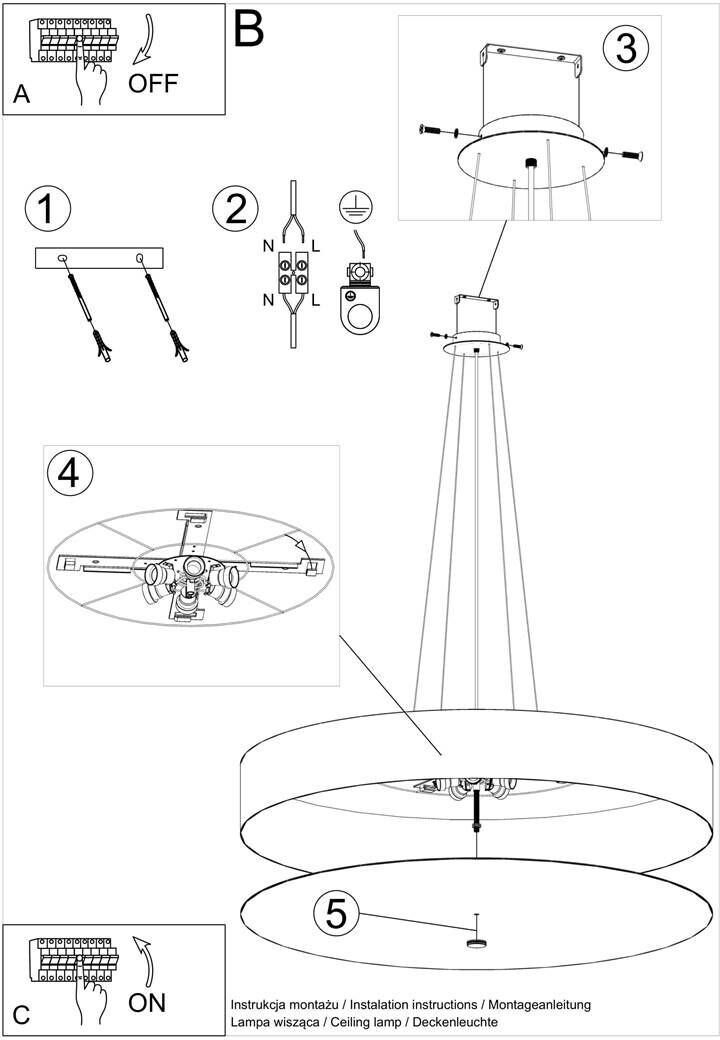 A
OFF
B
3
1
2
N
L
N
L
4
5
C
ON
Instrukcja montażu / Instalation instructions / Montageanleitung
Lampa wisząca / Ceiling lamp / Deckenleuchte