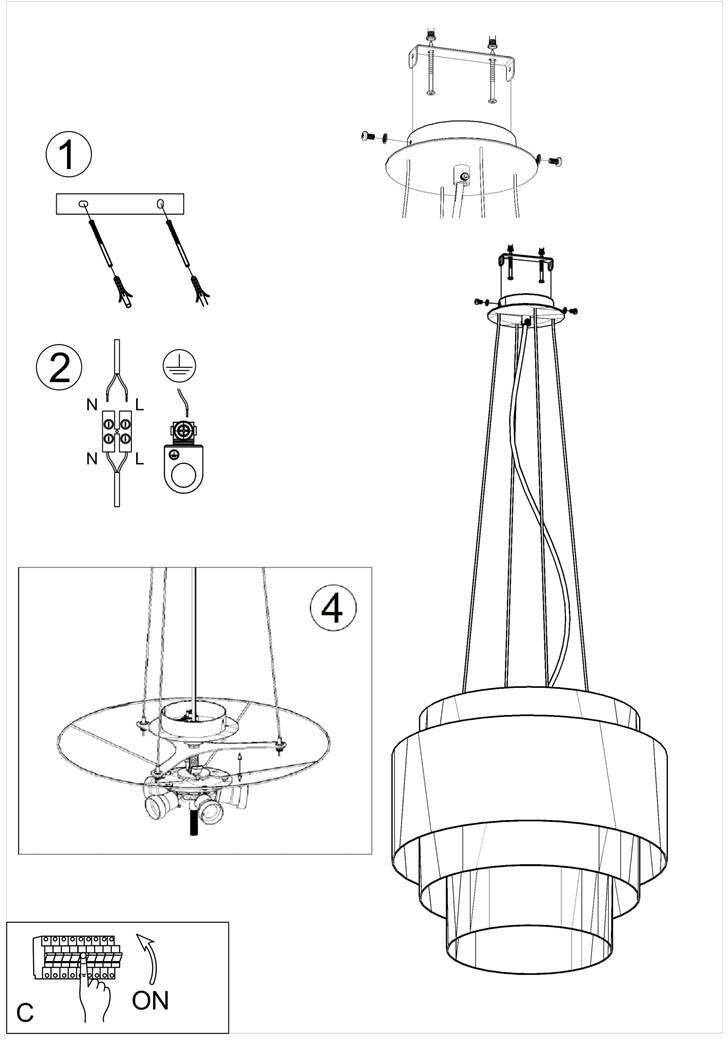 1

2

N L

N L

4

C

ON