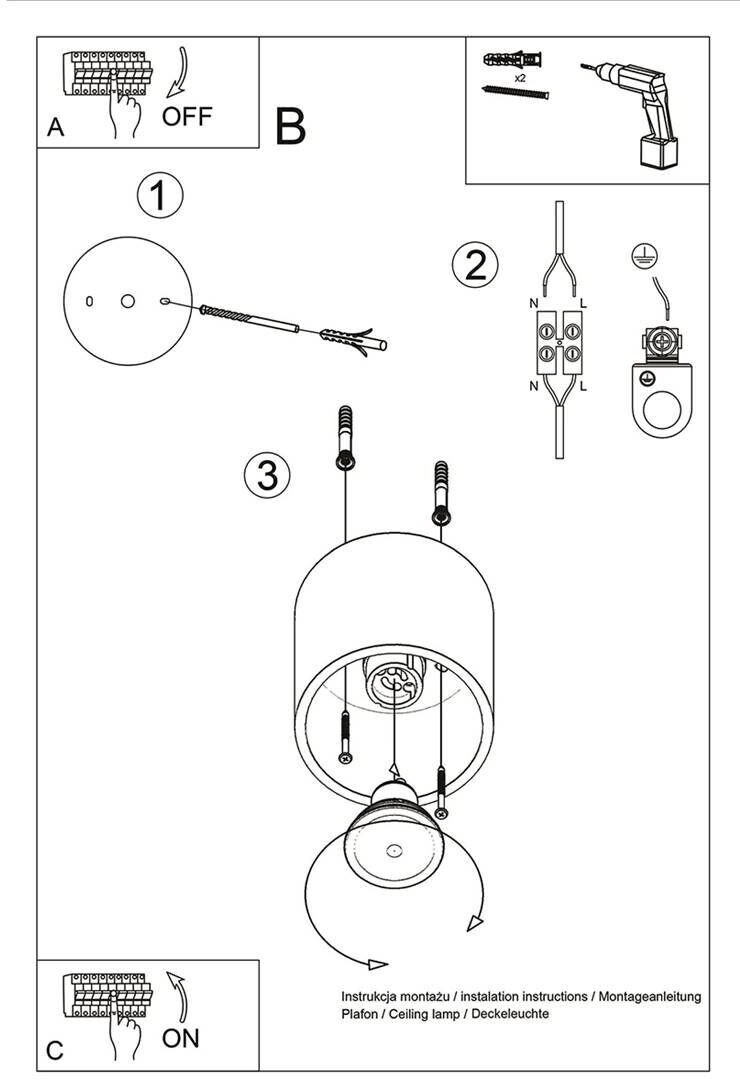 A
OFF
B
x2
1
2
N
L
N
L
3
C
ON
Instrukcja montażu / instalation instructions / Montageanleitung
Plafon / Ceiling lamp / Deckeleuchte