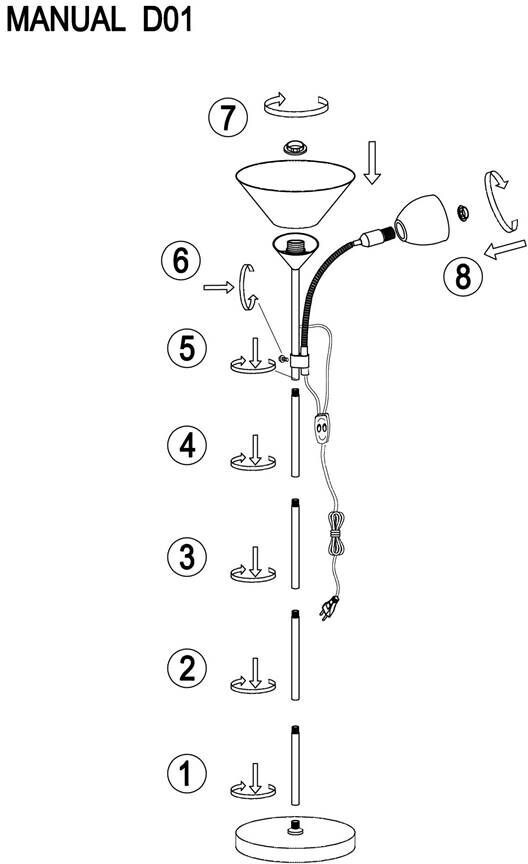 MANUAL D01

7

6

8

5

4

3

2

1