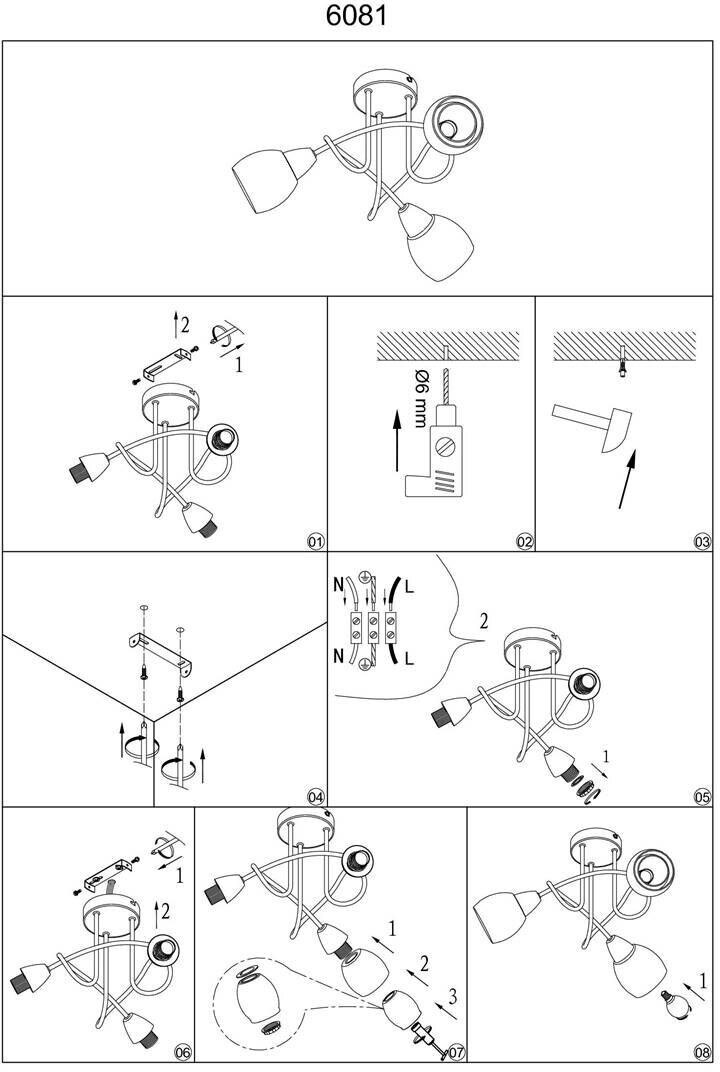 6081

2
1
01

Ø6 mm
02

03

04

N
L
N
L
2
1
05

1
2
06

1
2
3
07

1
08