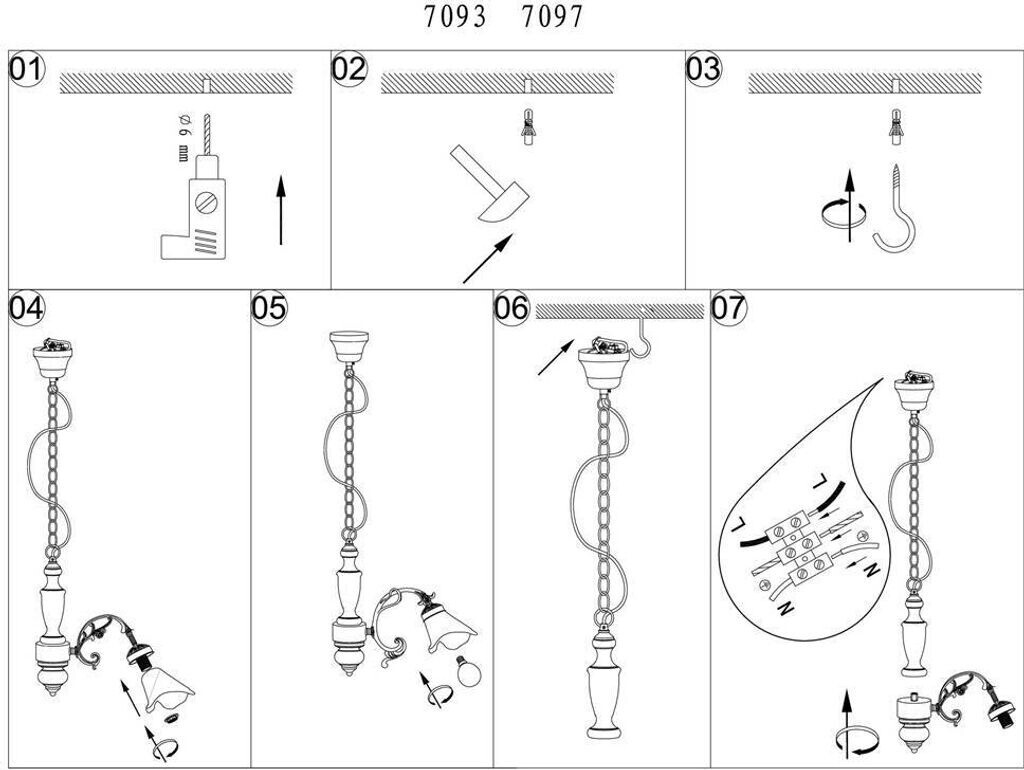 7093 7097

01

ø 6 mm

02

03

04

05

06

07

L

L

N

N