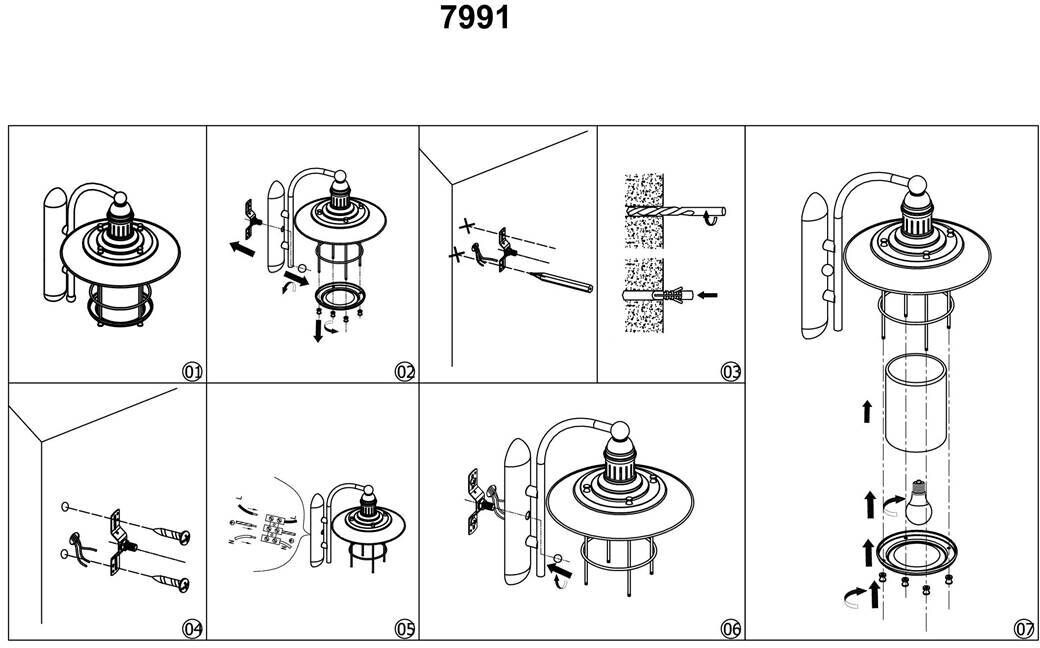 7991

01

02

03

04

05

06

07