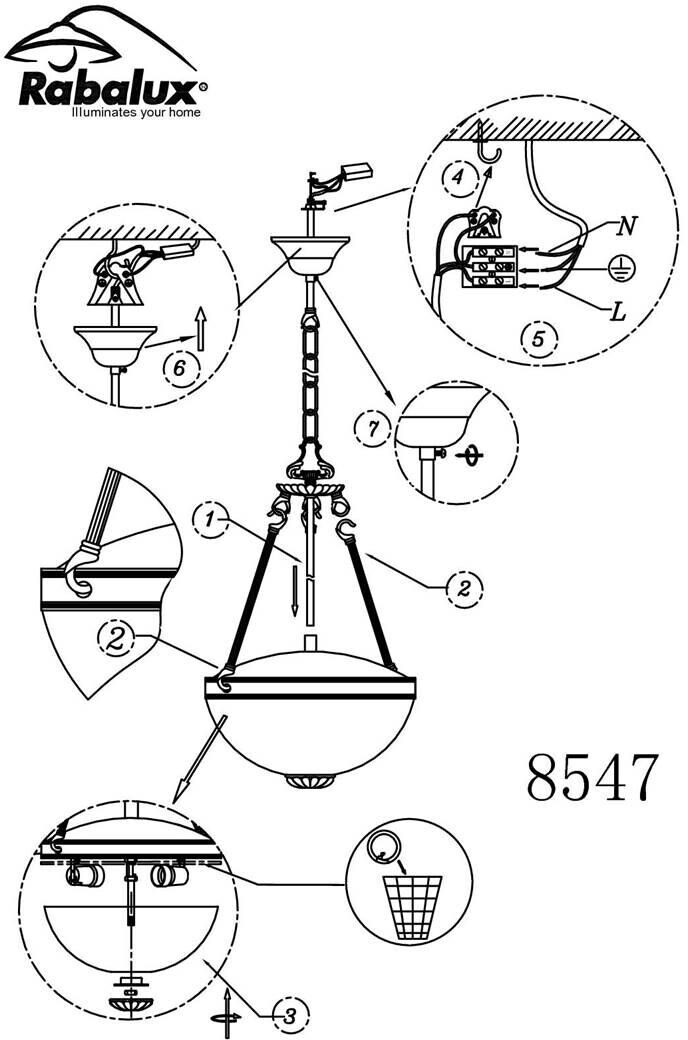 Rabalux®
Illuminates your home

4
N
L
5
6
7
1
2
2
8547
3