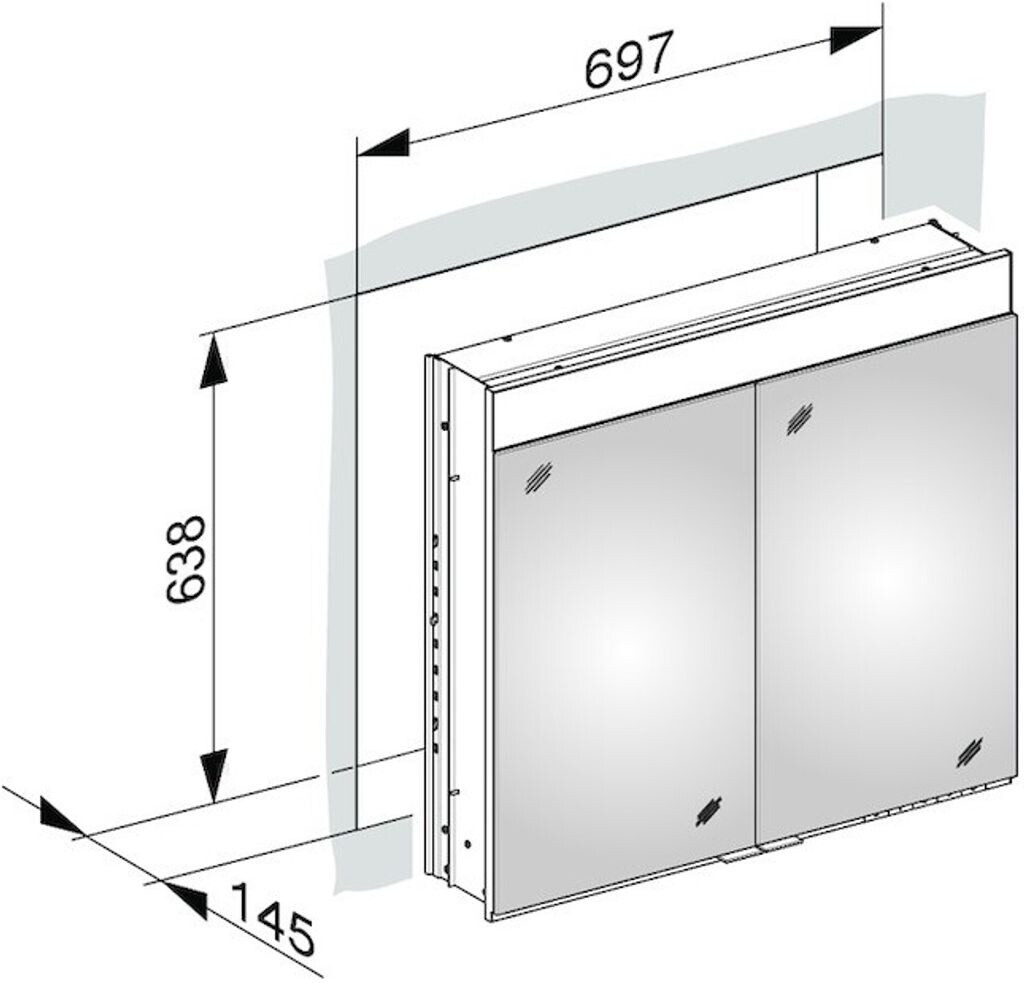 697

638

145