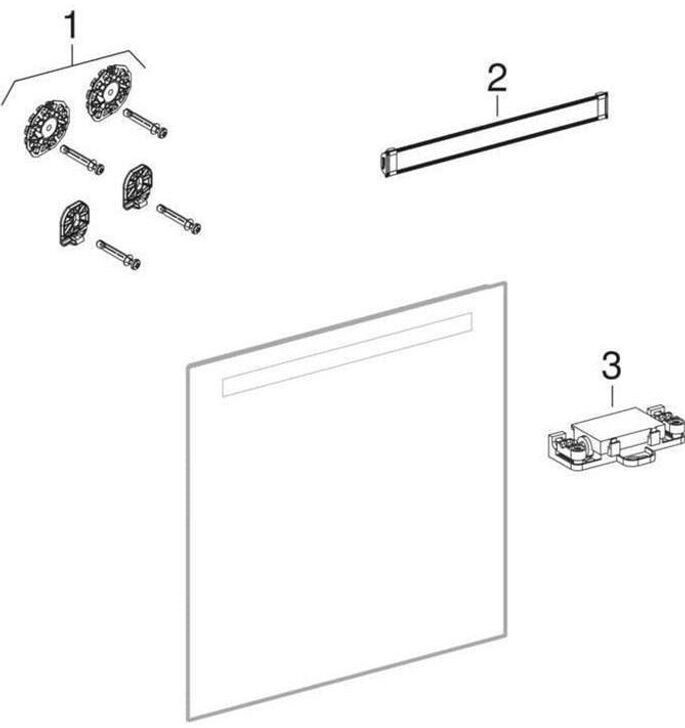 1

2

3