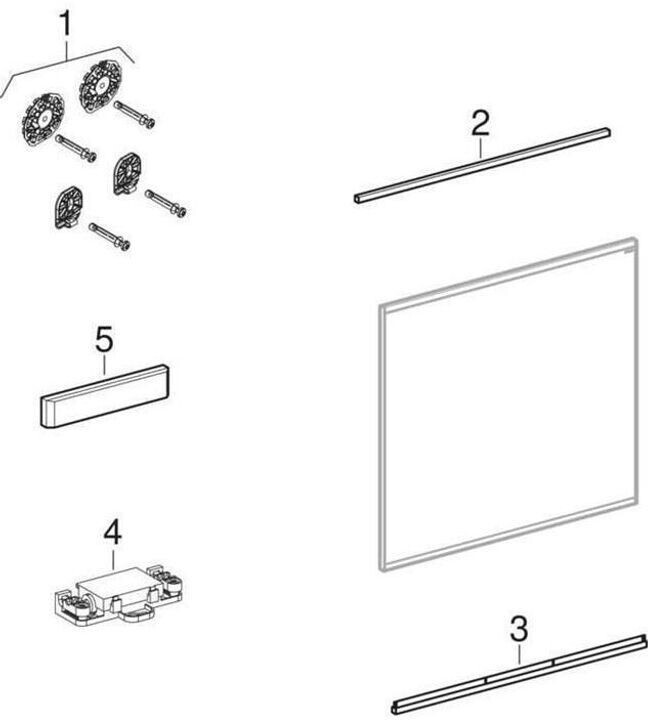 1

2

5

4

3