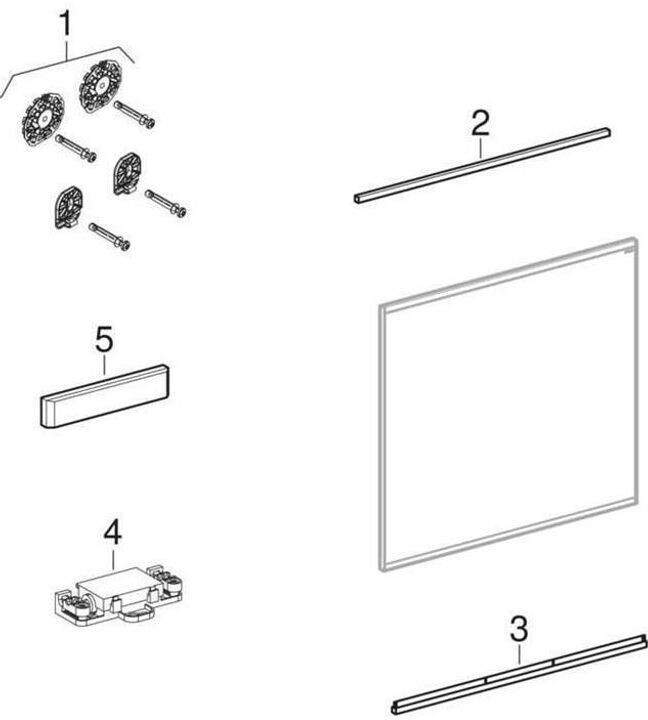 1
2
5
4
3