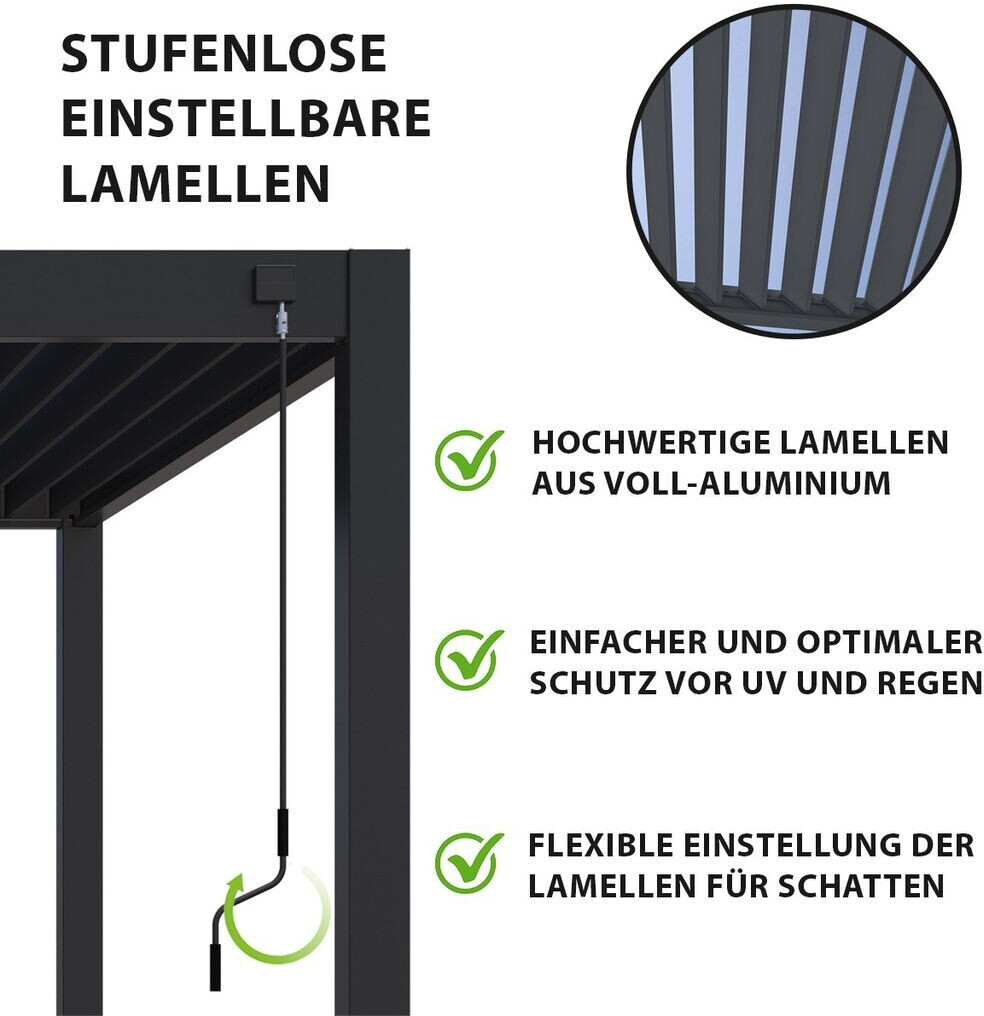 STUFENLOSE EINSTELLBARE LAMELLEN

HOCHWERTIGE LAMELLEN AUS VOLL-ALUMINIUM

EINFACHER UND OPTIMALER SCHUTZ VOR UV UND REGEN

FLEXIBLE EINSTELLUNG DER LAMELLEN FÜR SCHATTEN