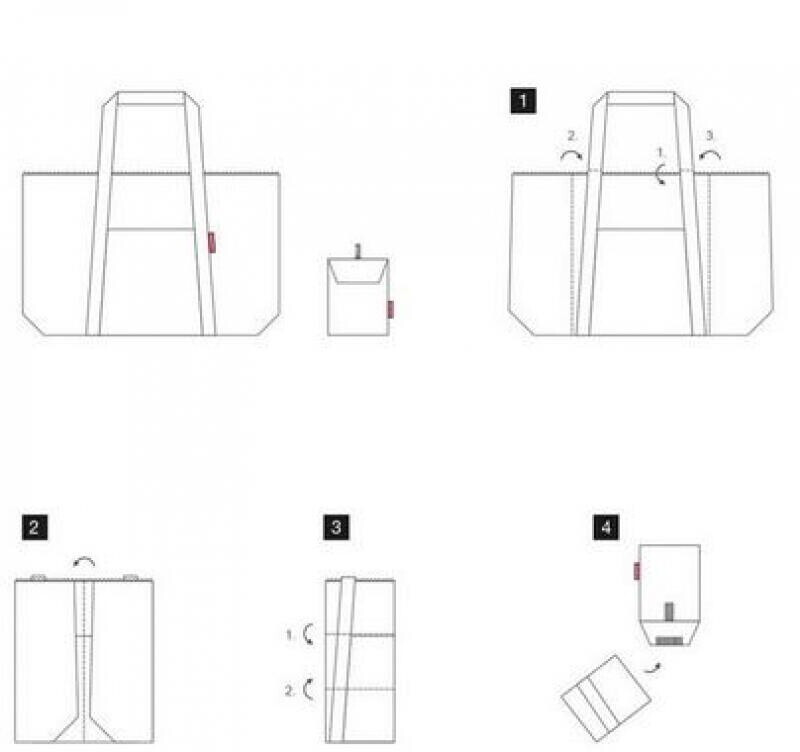 1

2.

1.

3.

2

3

1.

2.

4