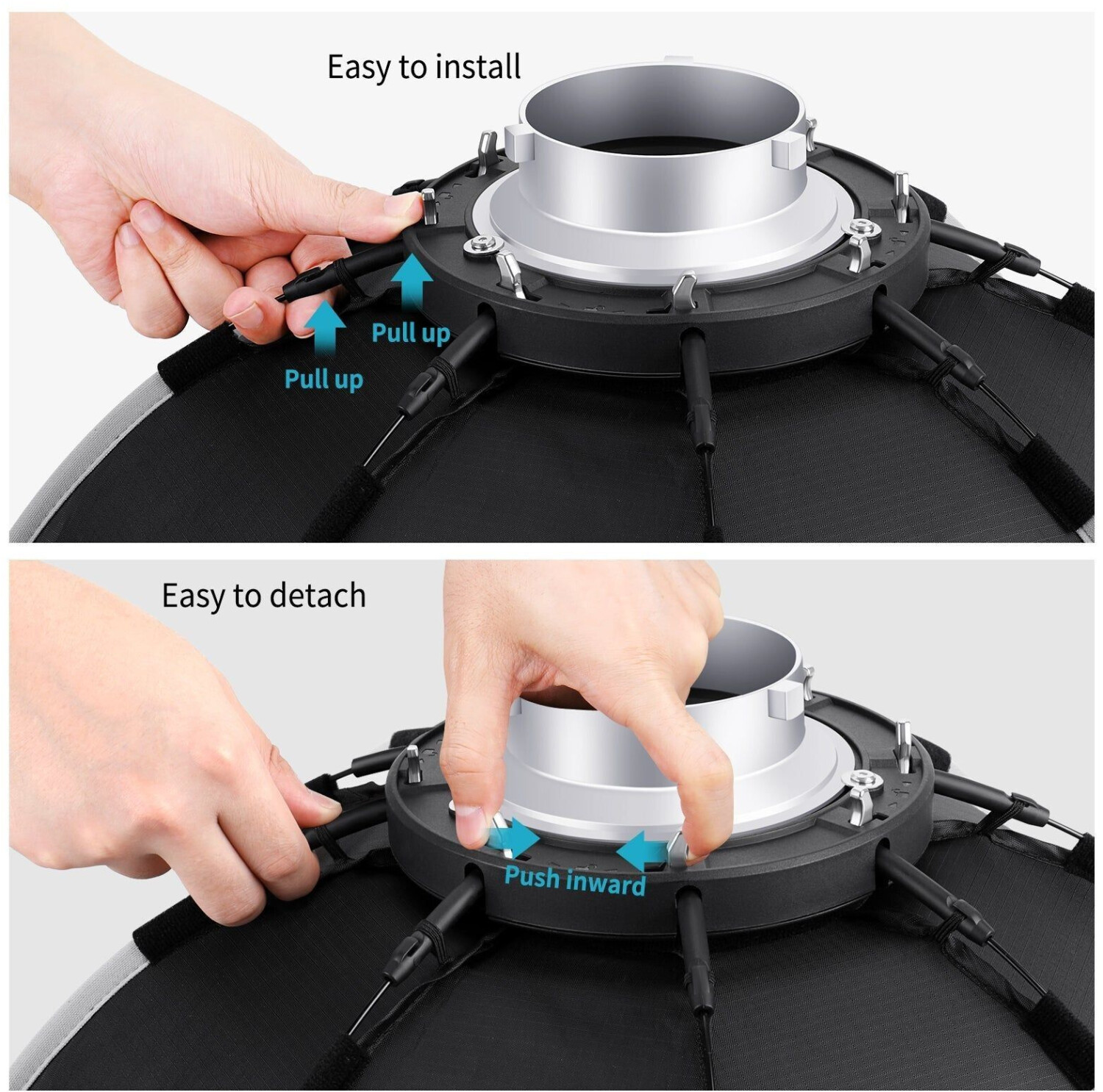 Easy to install

Pull up

Pull up

Easy to detach

Push inward