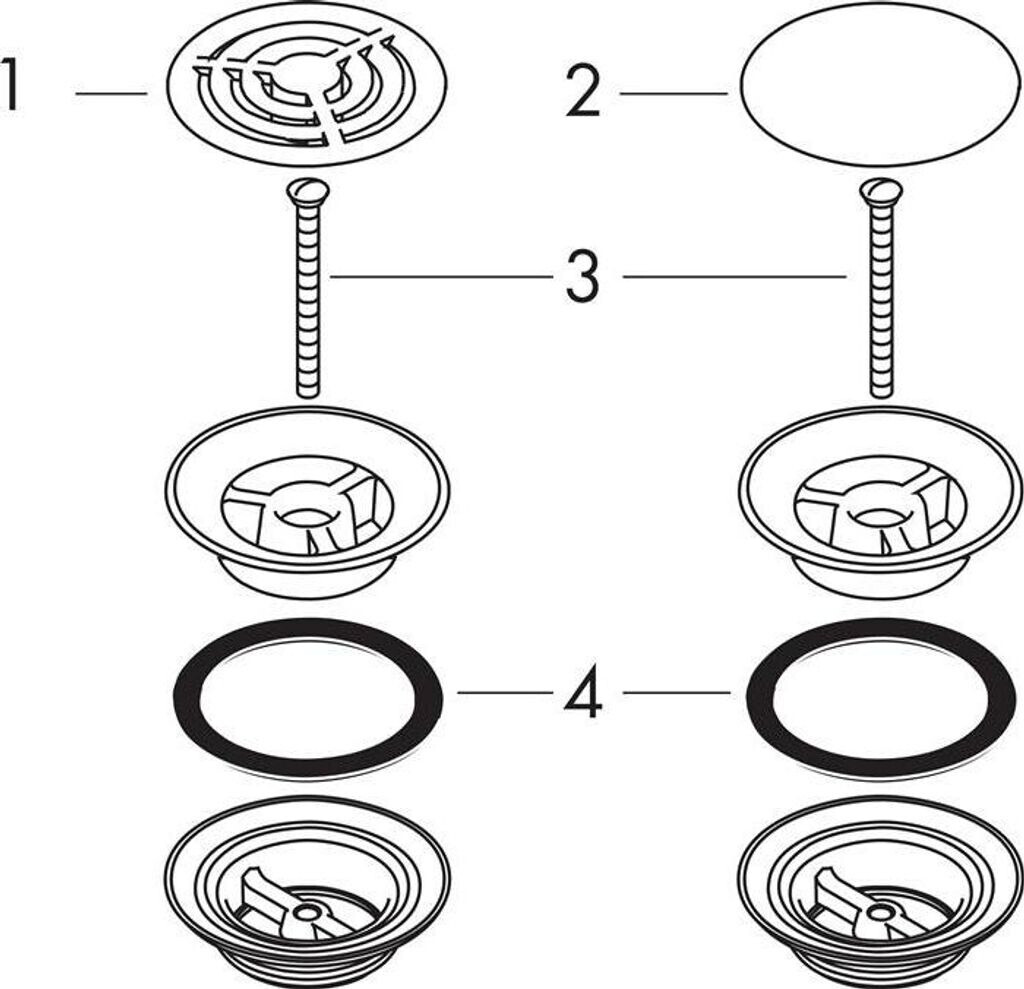 1
2
3
4