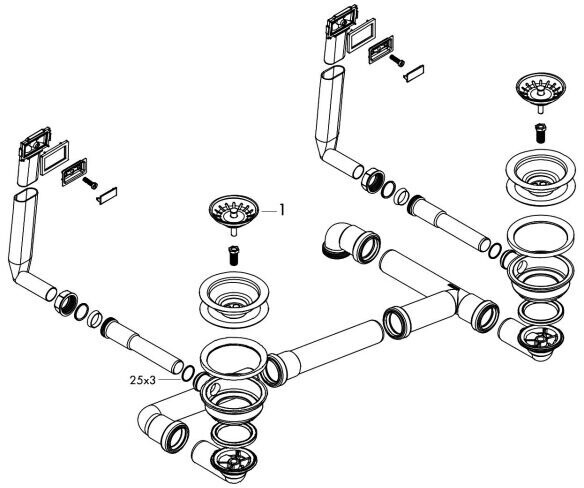 1

25x3