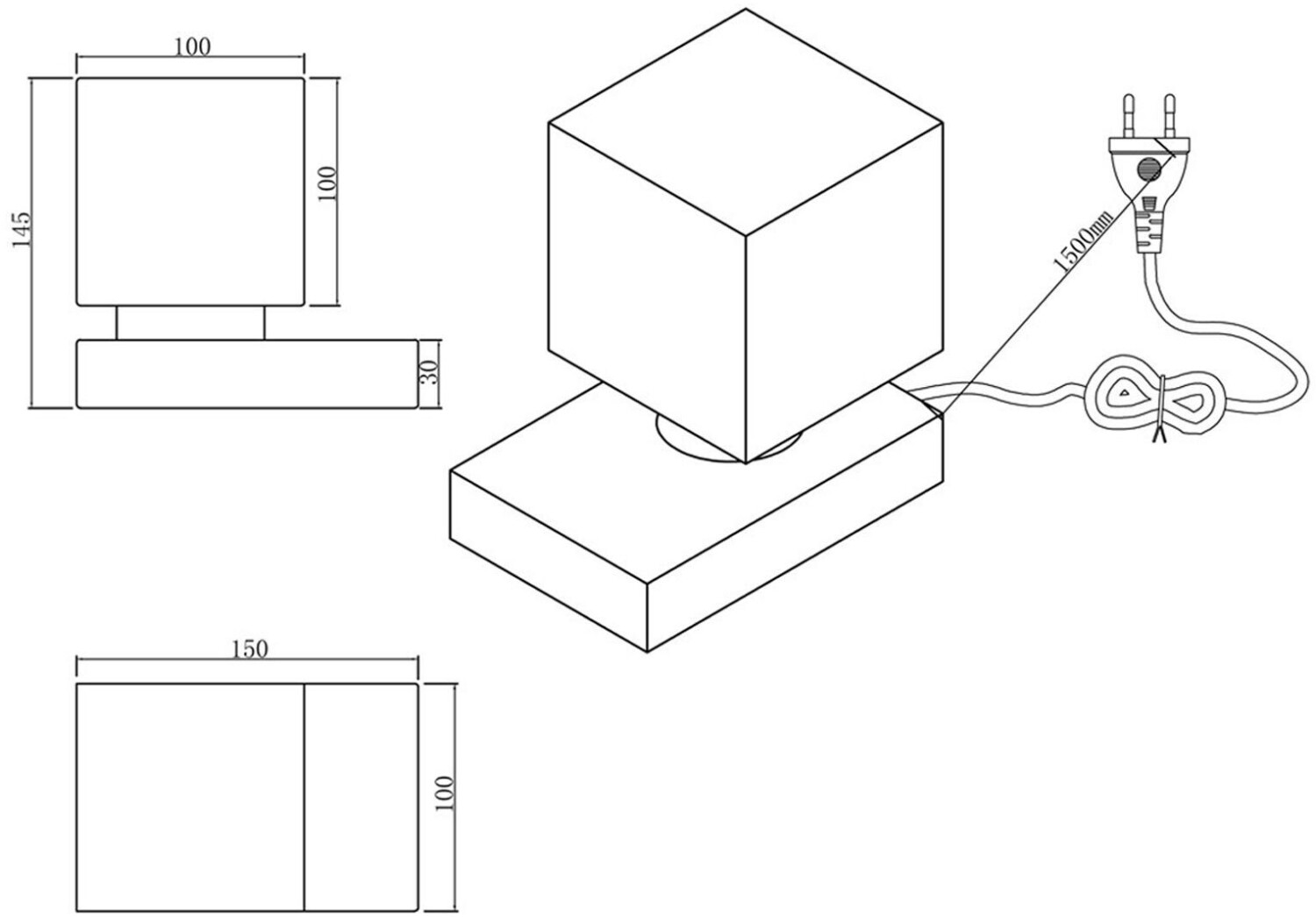 100

145

100

30

1500mm

150

100